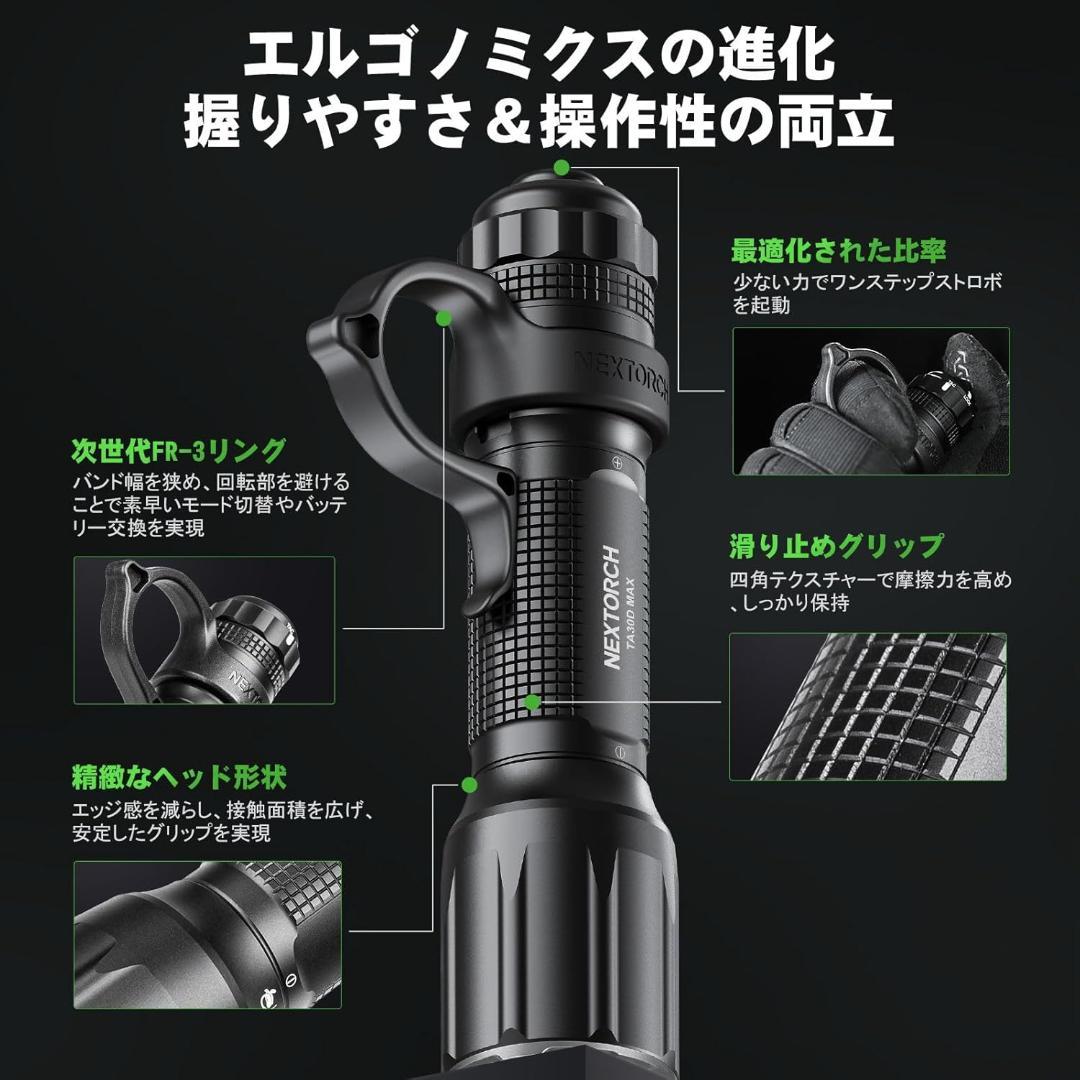 エルゴノミクスの進化
握りやすさ＆操作性の両立

最適化された比率
少ない力でワンステップストロボを起動

NEXTORCH

次世代FR-3リング
バンド幅を狭め、回転部を避けることで素早いモード切替やバッテリー交換を実現

NEXTORCH
TA30D MAX

滑り止めグリップ
四角テクスチャーで摩擦力を高め、しっかり保持

精緻なヘッド形状
エッジ感を減らし、接触面積を広げ、安定したグリップを実現