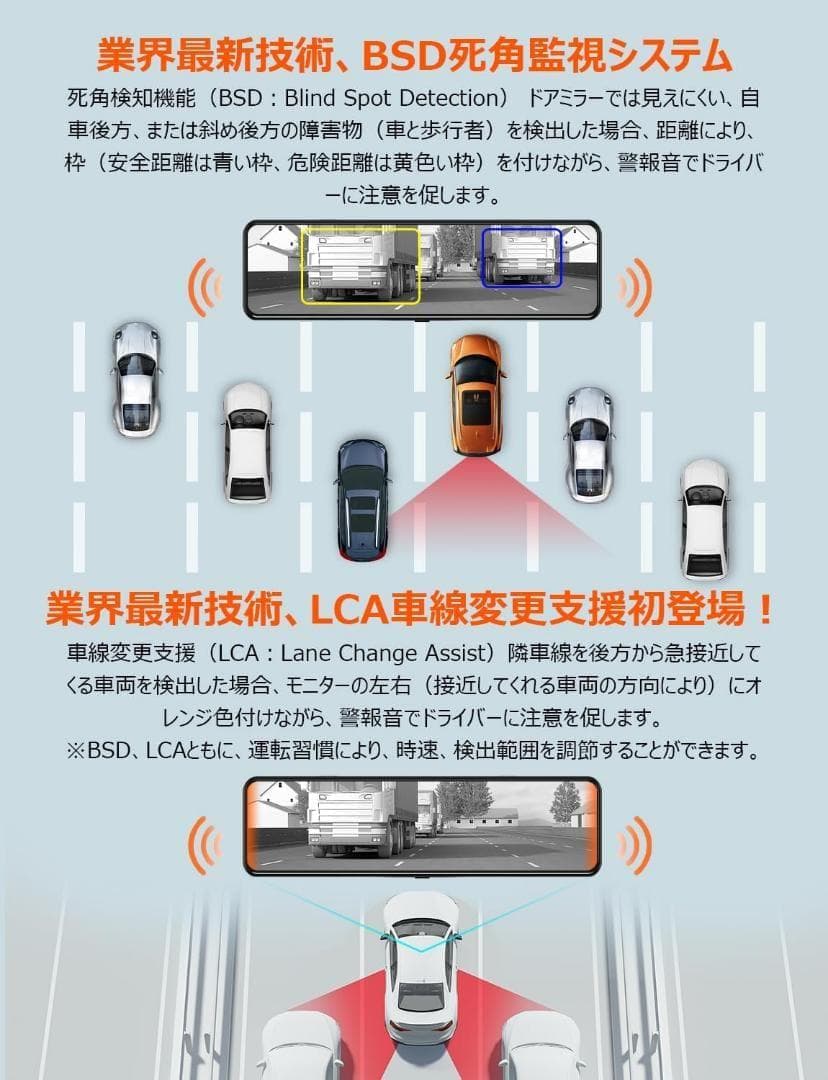 業界最新技術、BSD死角監視システム

死角検知機能（BSD：Blind Spot Detection） ドアミラーでは見えにくい、自車後方、または斜め後方の障害物（車と歩行者）を検出した場合、距離により、枠（安全距離は青い枠、危険距離は黄色い枠）を付けながら、警報音でドライバーに注意を促します。

業界最新技術、LCA車線変更支援初登場！

車線変更支援（LCA：Lane Change Assist）隣車線を後方から急接近してくる車両を検出した場合、モニターの左右（接近してくれる車両の方向により）にオレンジ色付けながら、警報音でドライバーに注意を促します。
※BSD、LCAともに、運転習慣により、時速、検出範囲を調節することができます。