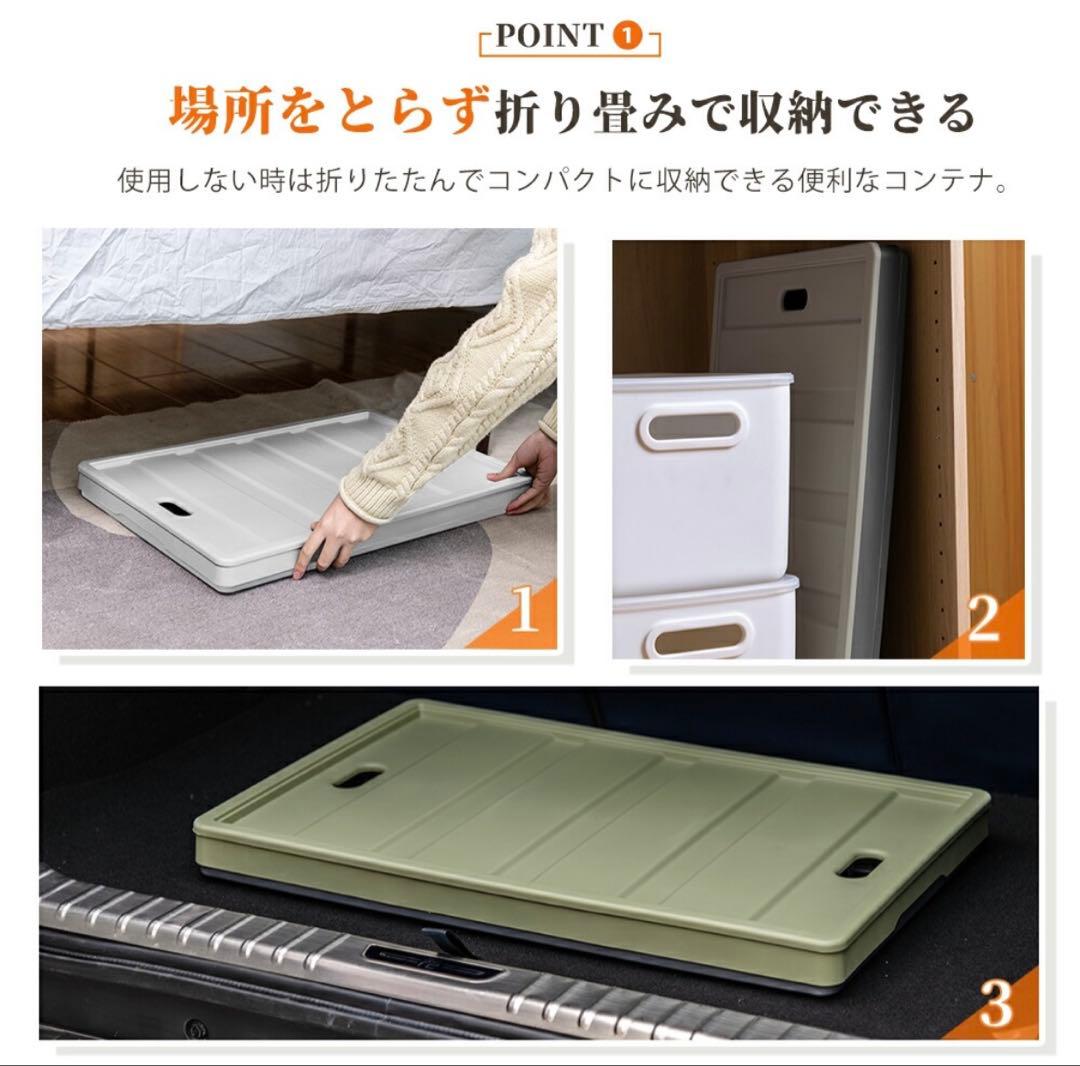 POINT 1

場所をとらず折り畳みで収納できる

使用しない時は折りたたんでコンパクトに収納できる便利なコンテナ。

1

2

3