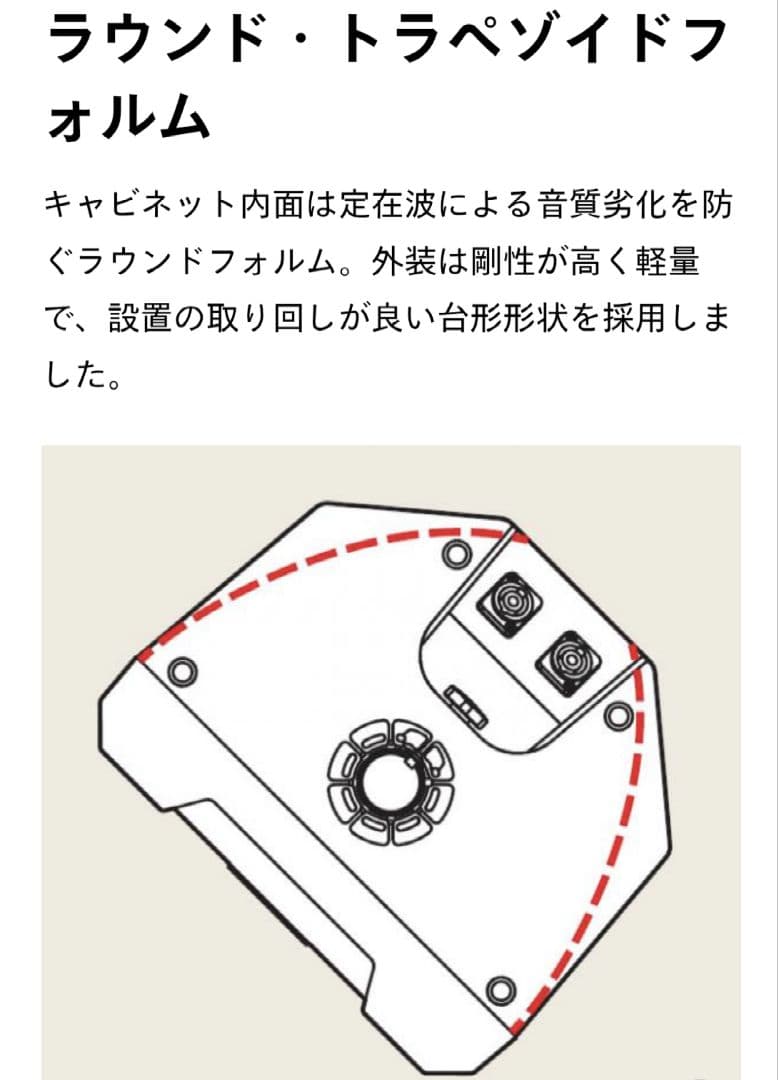 ラウンド・トラペゾイドフォルム

キャビネット内面は定在波による音質劣化を防ぐラウンドフォルム。外装は剛性が高く軽量で、設置の取り回しが良い台形形状を採用しました。