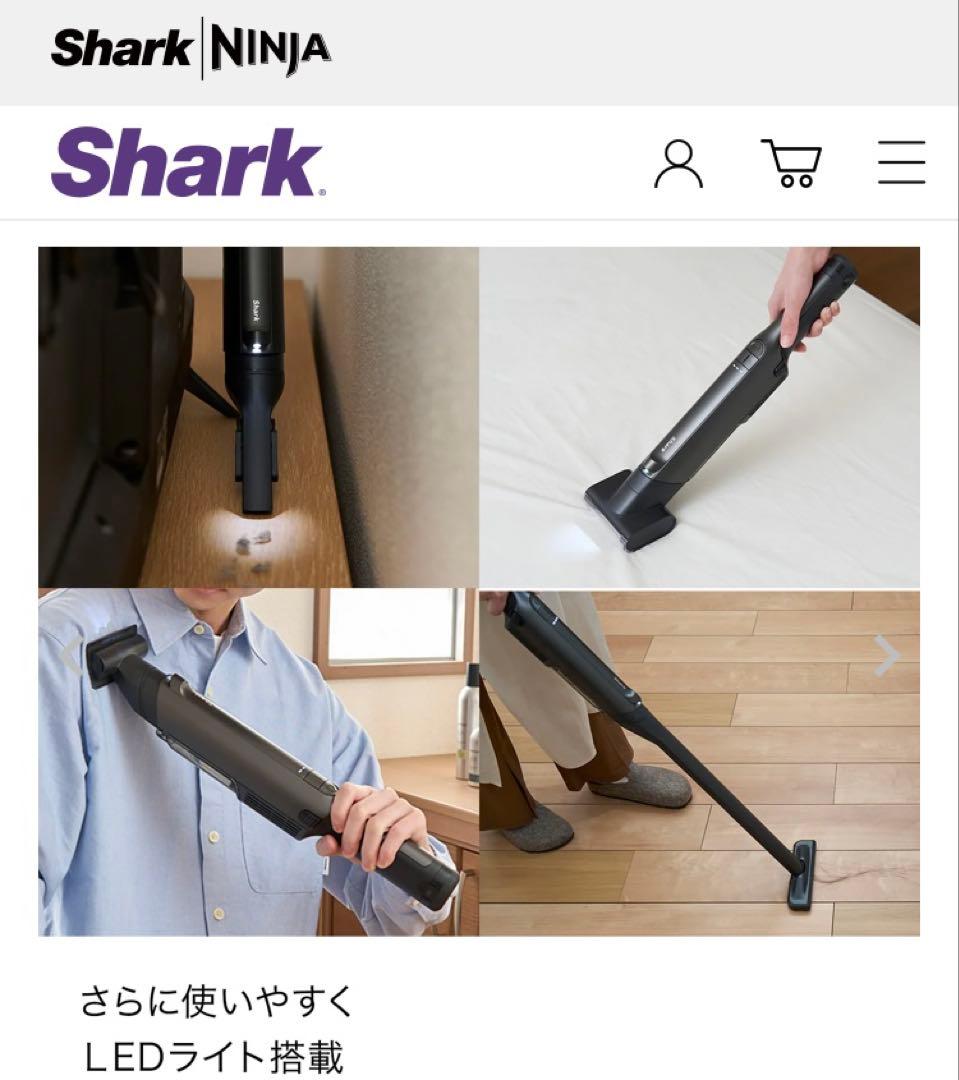 Shark | NINJA

Shark

Shark

さらに使いやすく
LEDライト搭載