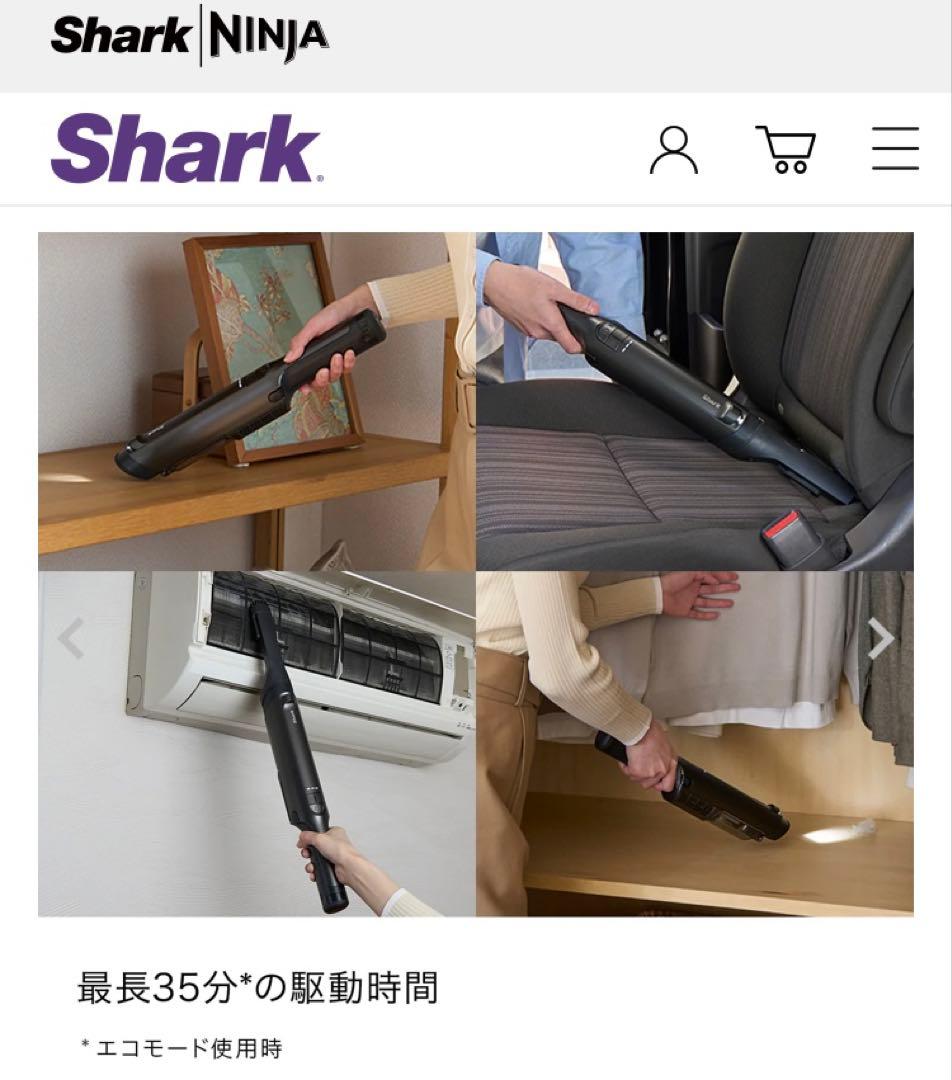 Shark | NINJA

Shark

最長35分*の駆動時間

* エコモード使用時