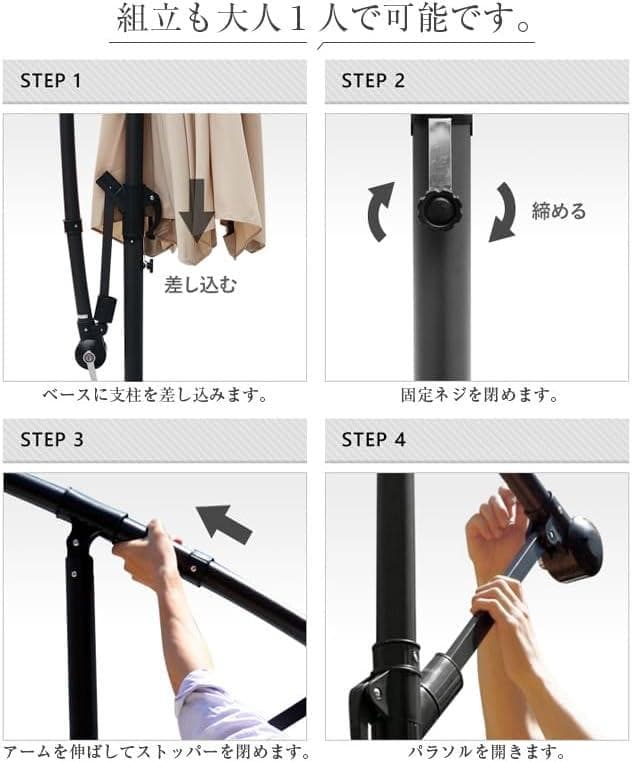 組立も大人１人で可能です。

STEP 1

差し込む

ベースに支柱を差し込みます。

STEP 2

締める

固定ネジを閉めます。

STEP 3

アームを伸ばしてストッパーを閉めます。

STEP 4

パラソルを開きます。