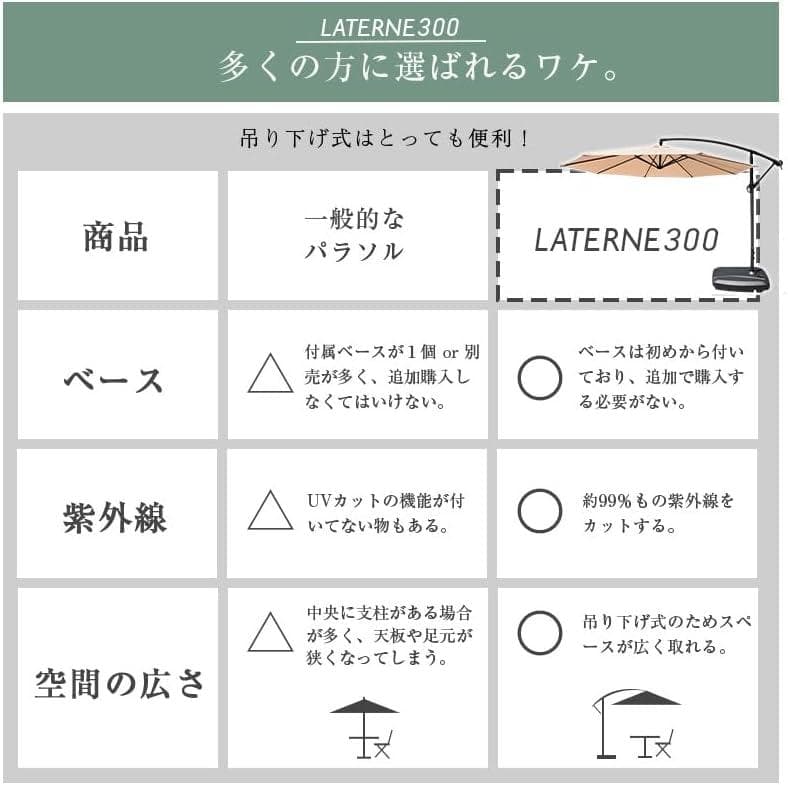 LATERNE300
多くの方に選ばれるワケ。

吊り下げ式はとっても便利！

| 商品 | 一般的なパラソル | LATERNE300 |
|---|---|---|
| ベース | △ 付属ベースが1個 or 別売が多く、追加購入しなくてはいけない。 | ○ ベースは初めから付いており、追加で購入する必要がない。 |
| 紫外線 | △ UVカットの機能が付いてない物もある。 | ○ 約99%もの紫外線をカットする。 |
| 空間の広さ | △ 中央に支柱がある場合が多く、天板や足元が狭くなってしまう。 | ○ 吊り下げ式のためスペースが広く取れる。 |