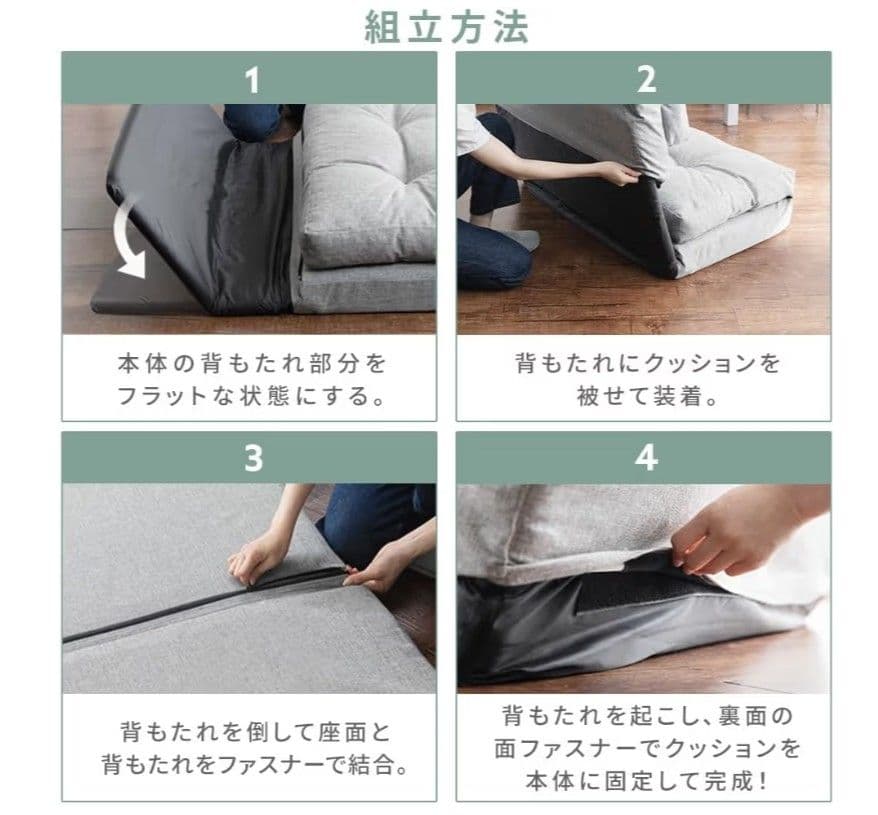 組立方法

1

本体の背もたれ部分をフラットな状態にする。

2

背もたれにクッションを被せて装着。

3

背もたれを倒して座面と背もたれをファスナーで結合。

4

背もたれを起こし、裏面の面ファスナーでクッションを本体に固定して完成！