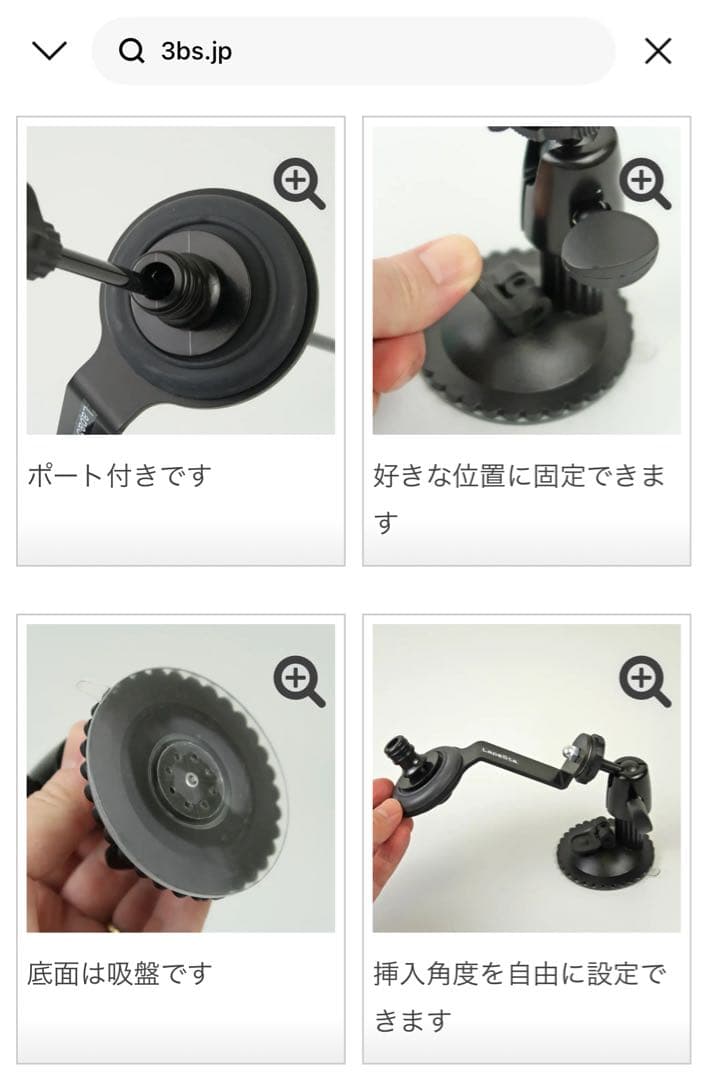 3bs.jp

ポート付きです

好きな位置に固定できます

底面は吸盤です

挿入角度を自由に設定できます