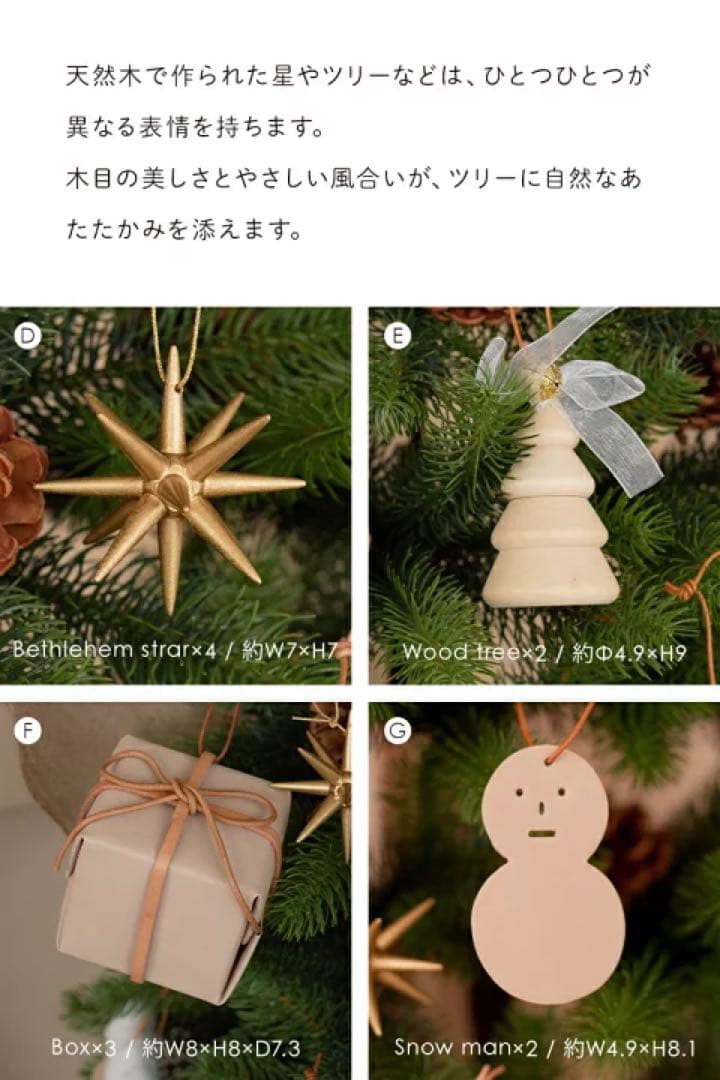 天然木で作られた星やツリーなどは、ひとつひとつが異なる表情を持ちます。
木目の美しさとやさしい風合いが、ツリーに自然なあたたかみを添えます。

D
Bethlehem strar×4 / 約W7×H7

E
Wood tree×2 / 約Φ4.9×H9

F
Box×3 / 約W8×H8×D7.3

G
Snow man×2 / 約W4.9×H8.1