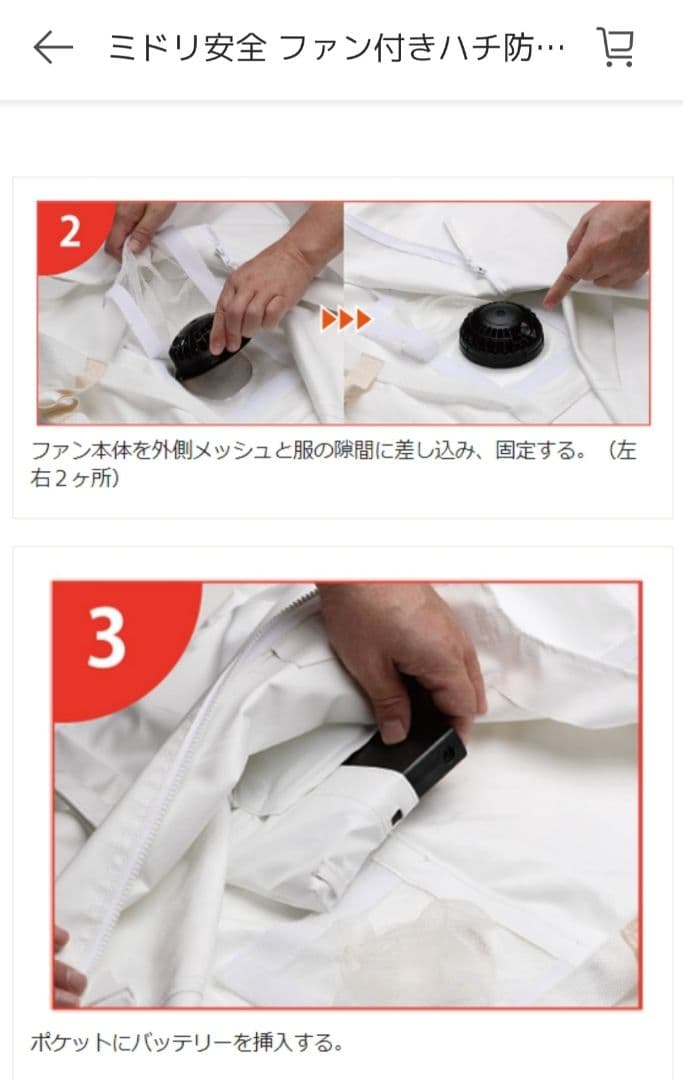 ミドリ安全 ファン付きハチ防…

2

ファン本体を外側メッシュと服の隙間に差し込み、固定する。（左右２ヶ所）

3

ポケットにバッテリーを挿入する。