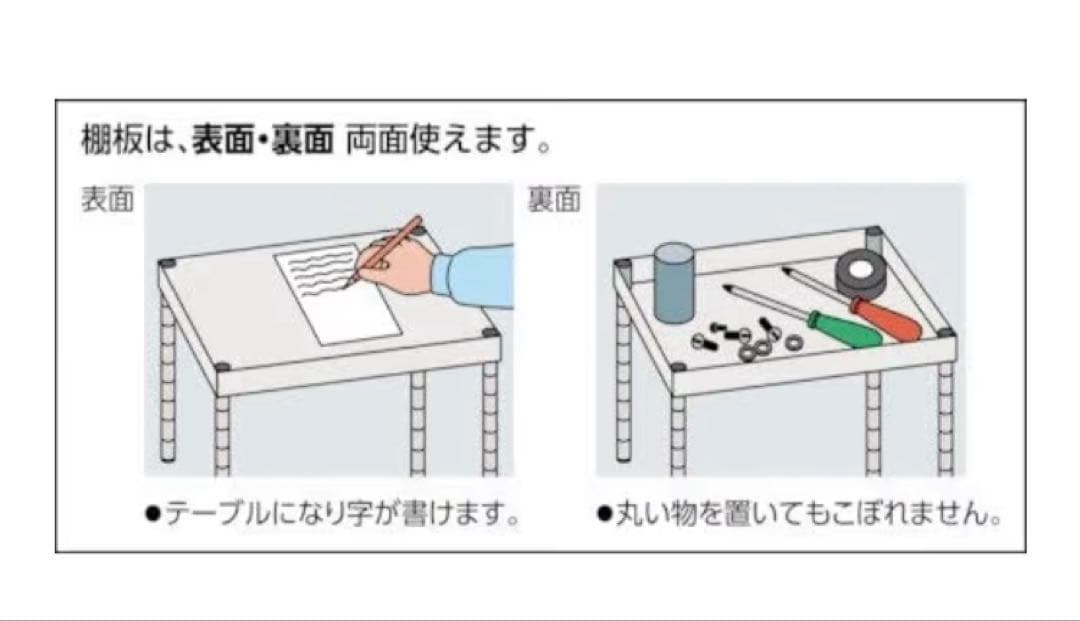 棚板は、表面・裏面 両面使えます。

表面

●テーブルになり字が書けます。

裏面

●丸い物を置いてもこぼれません。