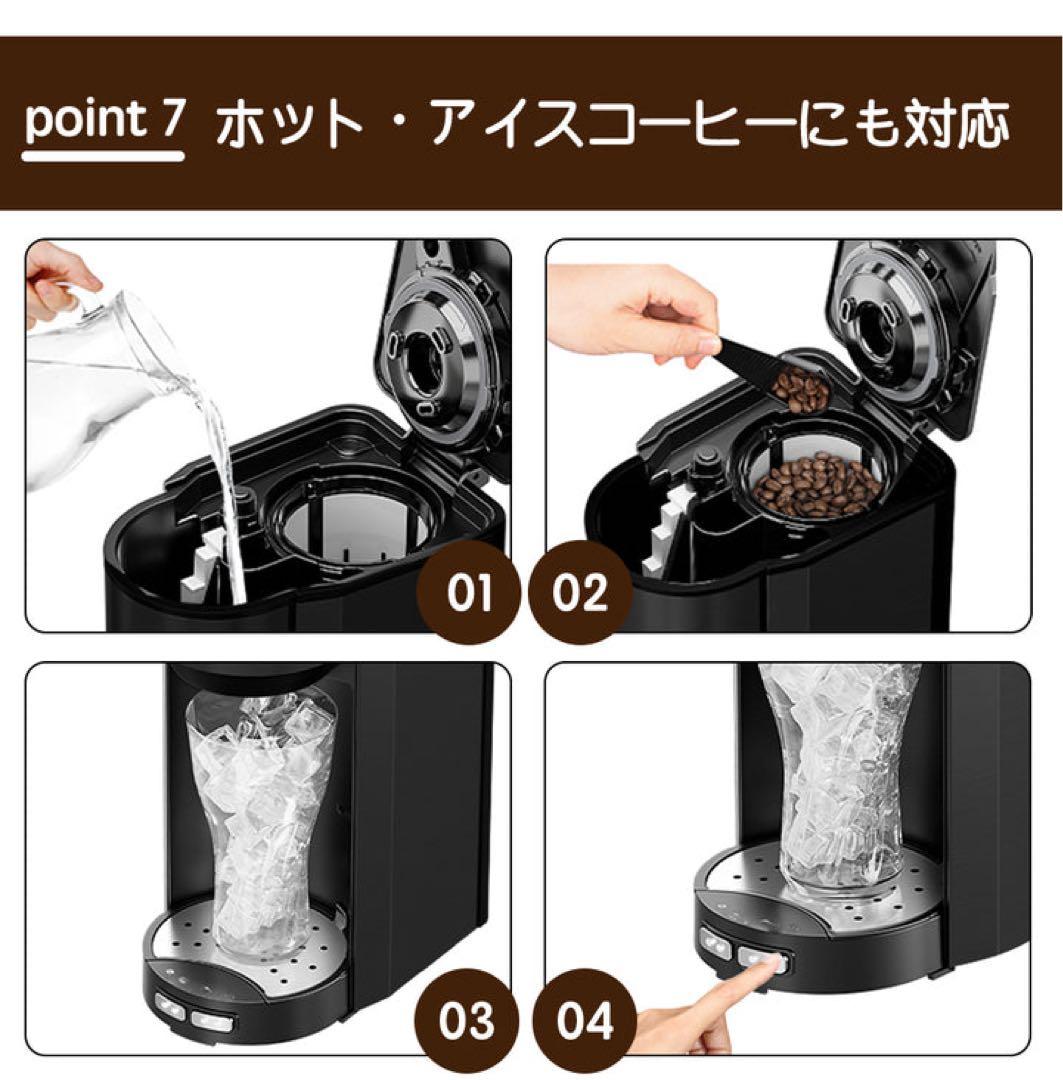 point 7 ホット・アイスコーヒーにも対応

01

02

03

04