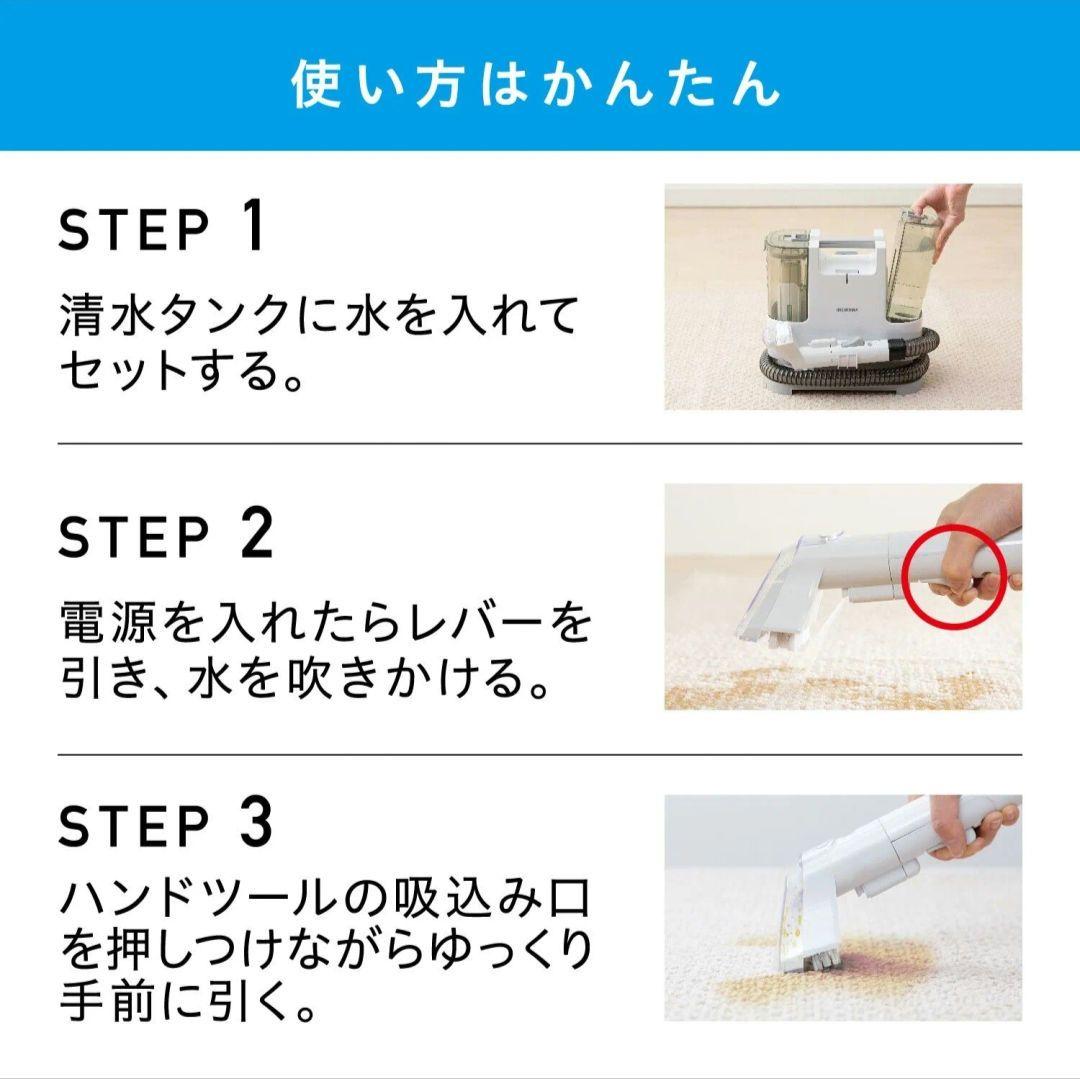 使い方はかんたん

STEP 1

清水タンクに水を入れてセットする。

STEP 2

電源を入れたらレバーを引き、水を吹きかける。

STEP 3

ハンドツールの吸込み口を押しつけながらゆっくり手前に引く。