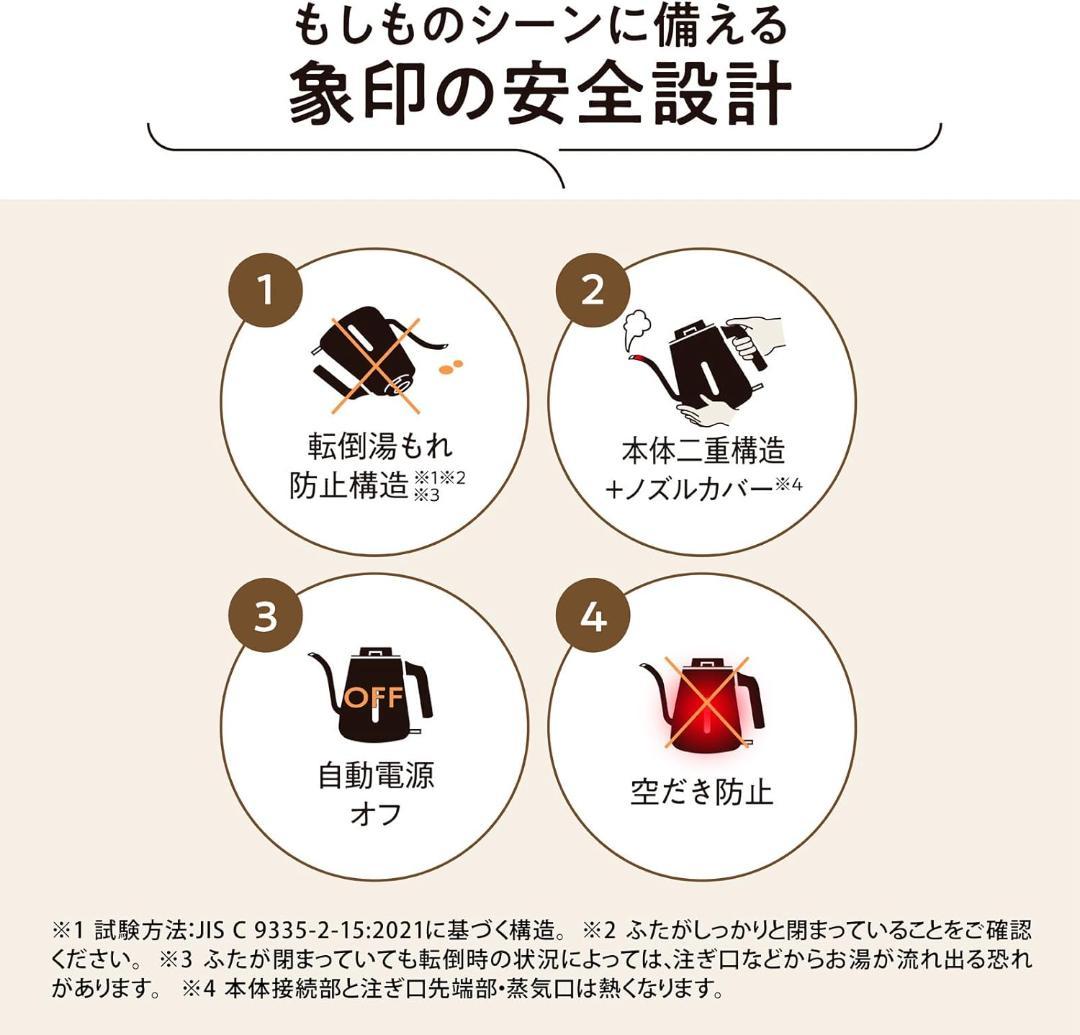 もしものシーンに備える
象印の安全設計

1
転倒湯もれ防止構造※1※2※3

2
本体二重構造+ノズルカバー※4

3
OFF
自動電源オフ

4
空だき防止

※1 試験方法:JIS C 9335-2-15:2021に基づく構造。 ※2 ふたがしっかりと閉まっていることをご確認ください。 ※3 ふたが閉まっていても転倒時の状況によっては、注ぎ口などからお湯が流れ出る恐れがあります。 ※4 本体接続部と注ぎ口先端部・蒸気口は熱くなります。