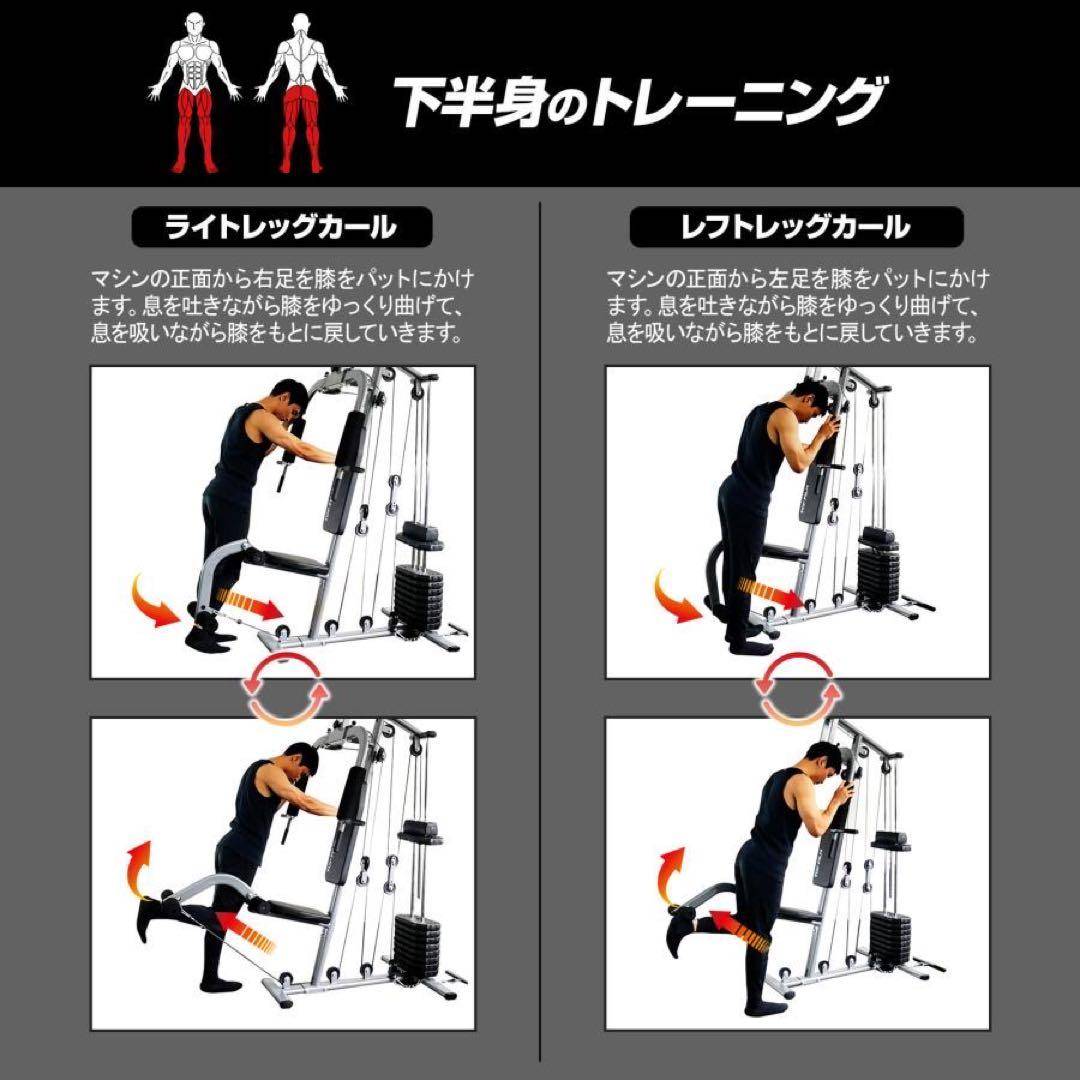 下半身のトレーニング

ライトレッグカール

マシンの正面から右足を膝をパットにかけます。息を吐きながら膝をゆっくり曲げて、息を吸いながら膝をもとに戻していきます。

レフトレッグカール

マシンの正面から左足を膝をパットにかけます。息を吐きながら膝をゆっくり曲げて、息を吸いながら膝をもとに戻していきます。