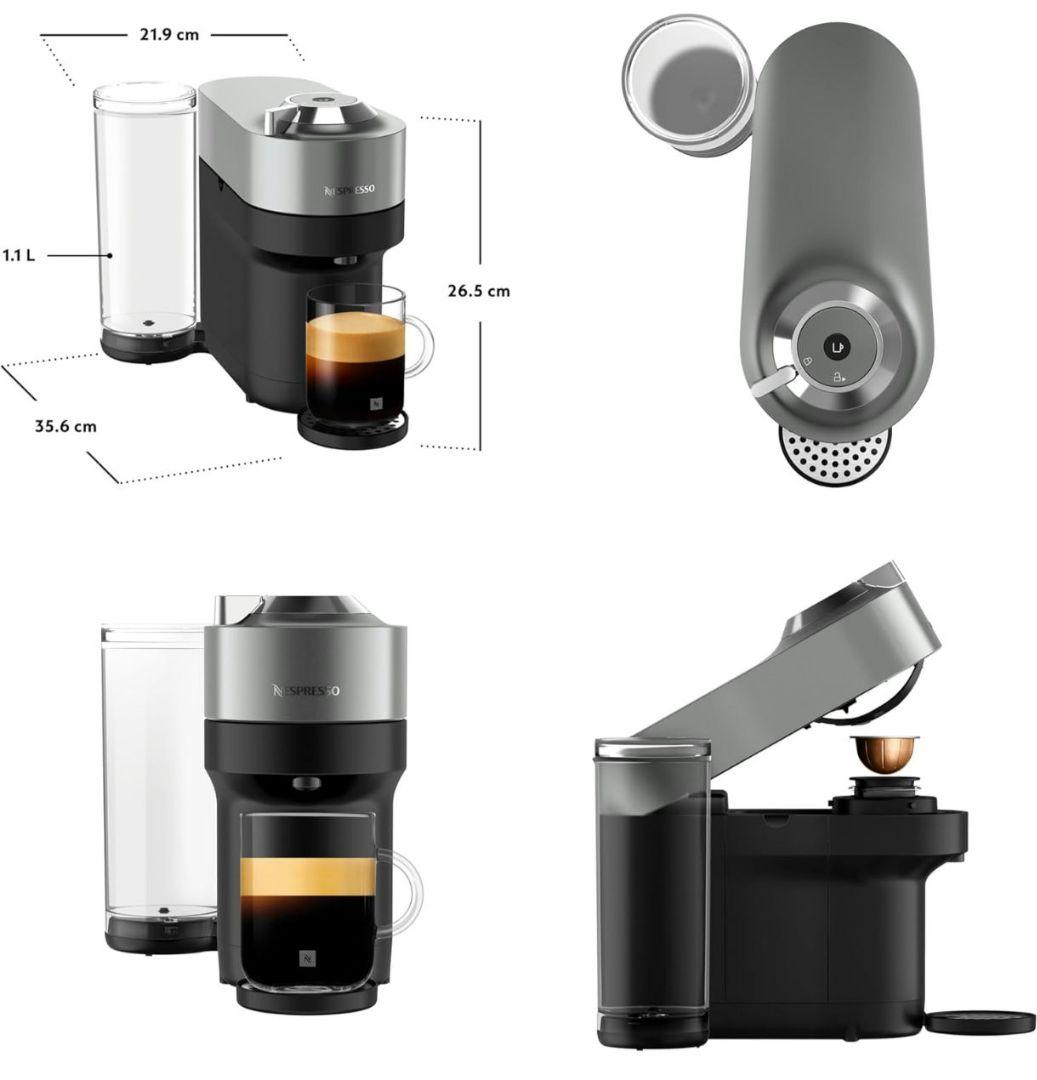 21.9 cm

NESPRESSO

1.1 L

26.5 cm

35.6 cm

NESPRESSO