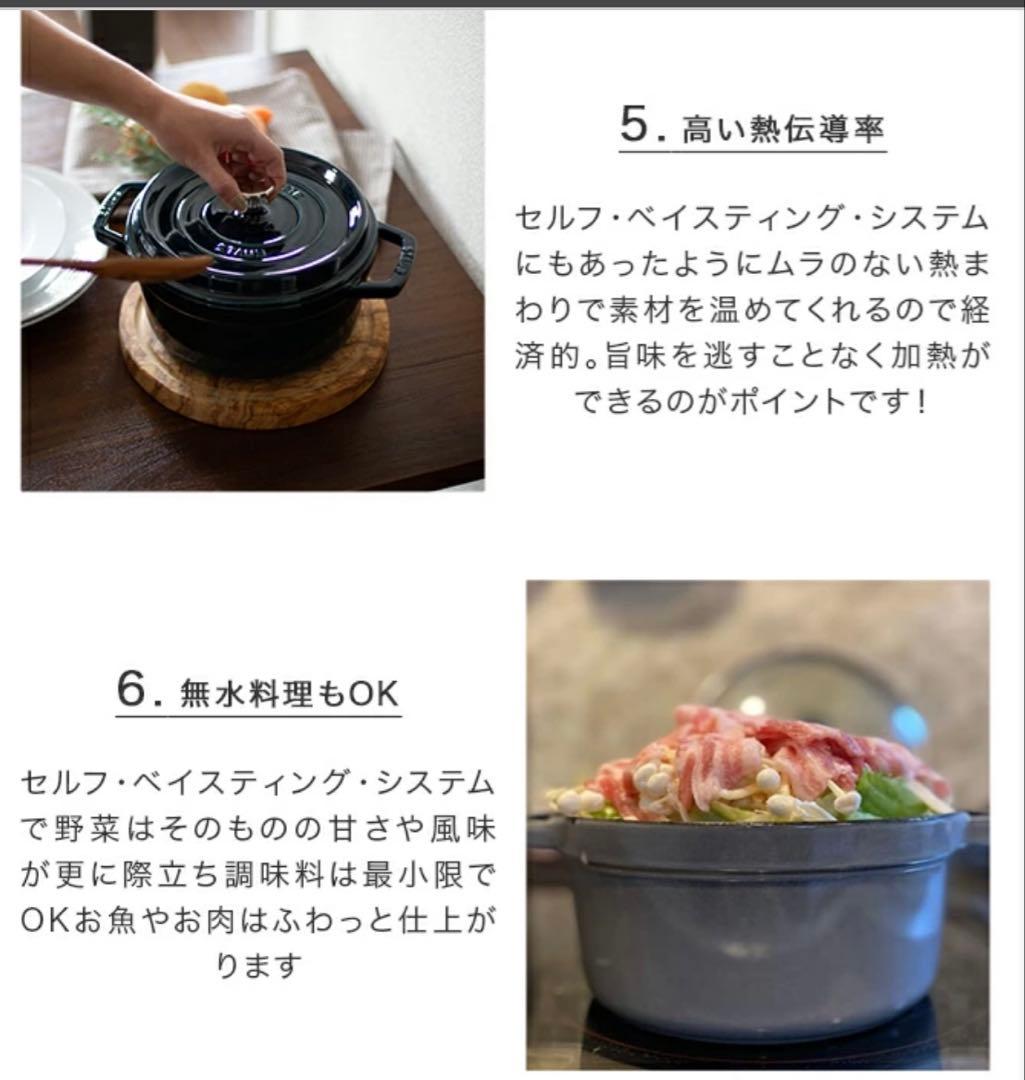 5. 高い熱伝導率

セルフ・ベイスティング・システムにもあったようにムラのない熱まわりで素材を温めてくれるので経済的。旨味を逃すことなく加熱ができるのがポイントです！

6. 無水料理もOK

セルフ・ベイスティング・システムで野菜はそのものの甘さや風味が更に際立ち調味料は最小限でOKお魚やお肉はふわっと仕上がります