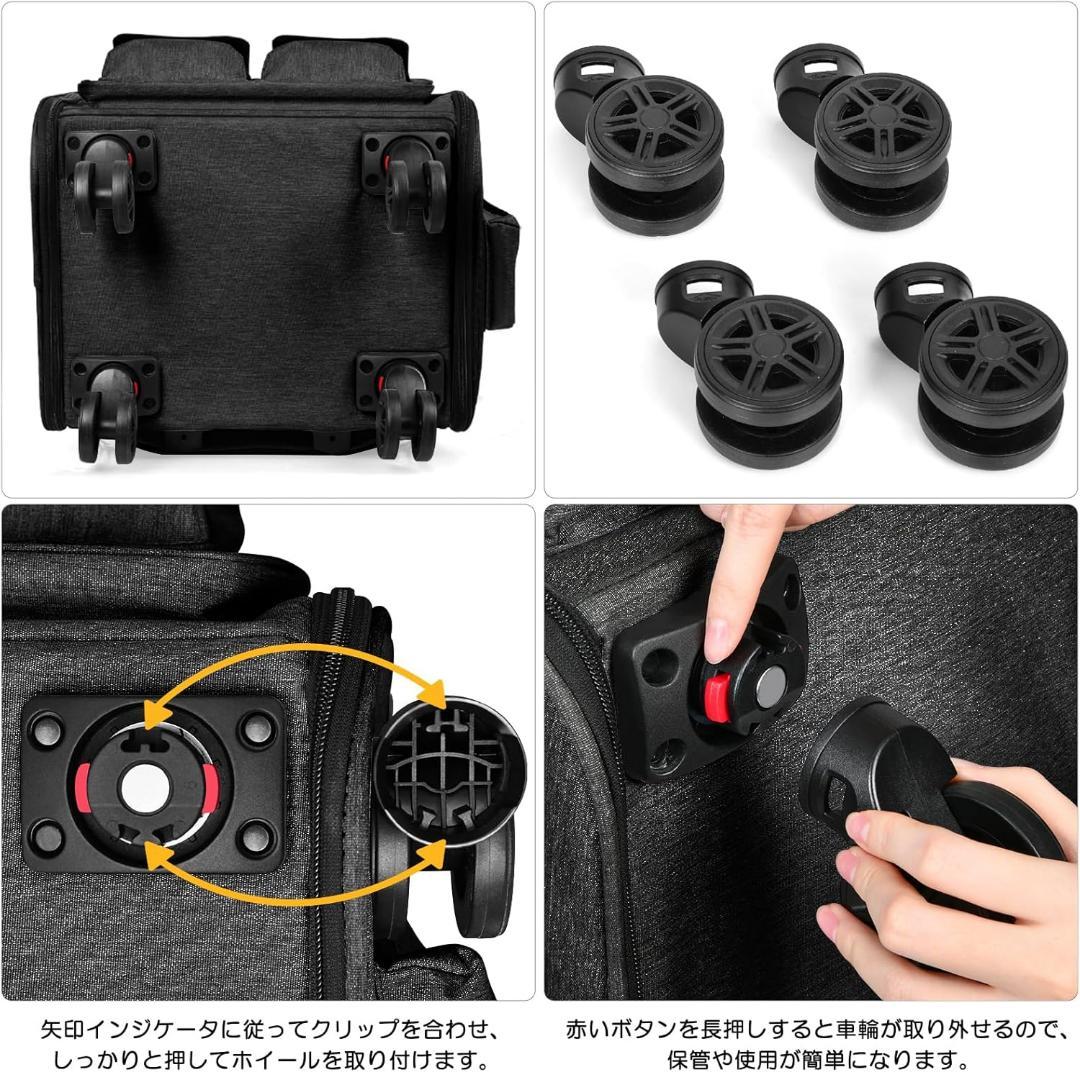 矢印インジケータに従ってクリップを合わせ、しっかりと押してホイールを取り付けます。

赤いボタンを長押しすると車輪が取り外せるので、保管や使用が簡単になります。