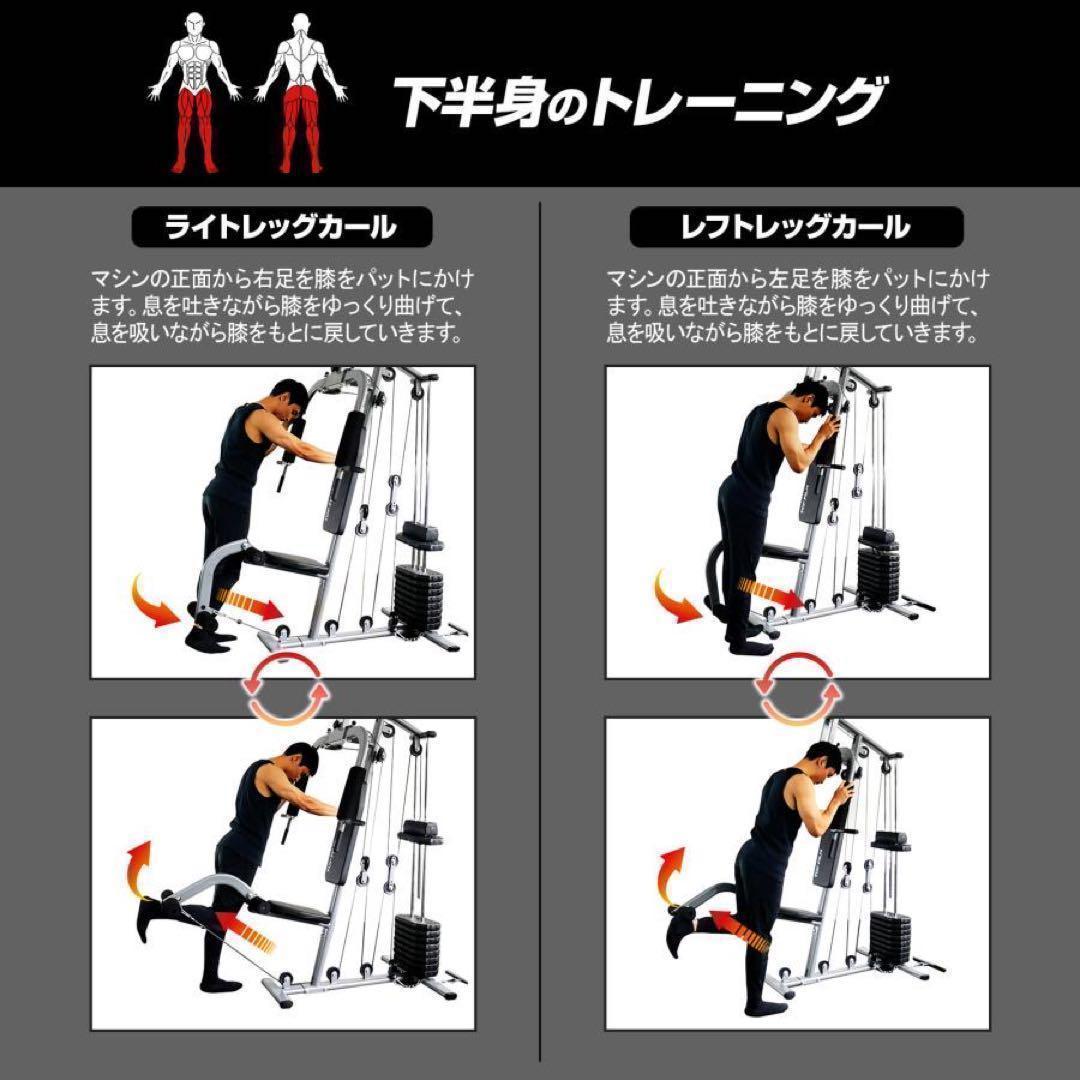 下半身のトレーニング

ライトレッグカール

マシンの正面から右足を膝をパットにかけます。息を吐きながら膝をゆっくり曲げて、息を吸いながら膝をもとに戻していきます。

レフトレッグカール

マシンの正面から左足を膝をパットにかけます。息を吐きながら膝をゆっくり曲げて、息を吸いながら膝をもとに戻していきます。