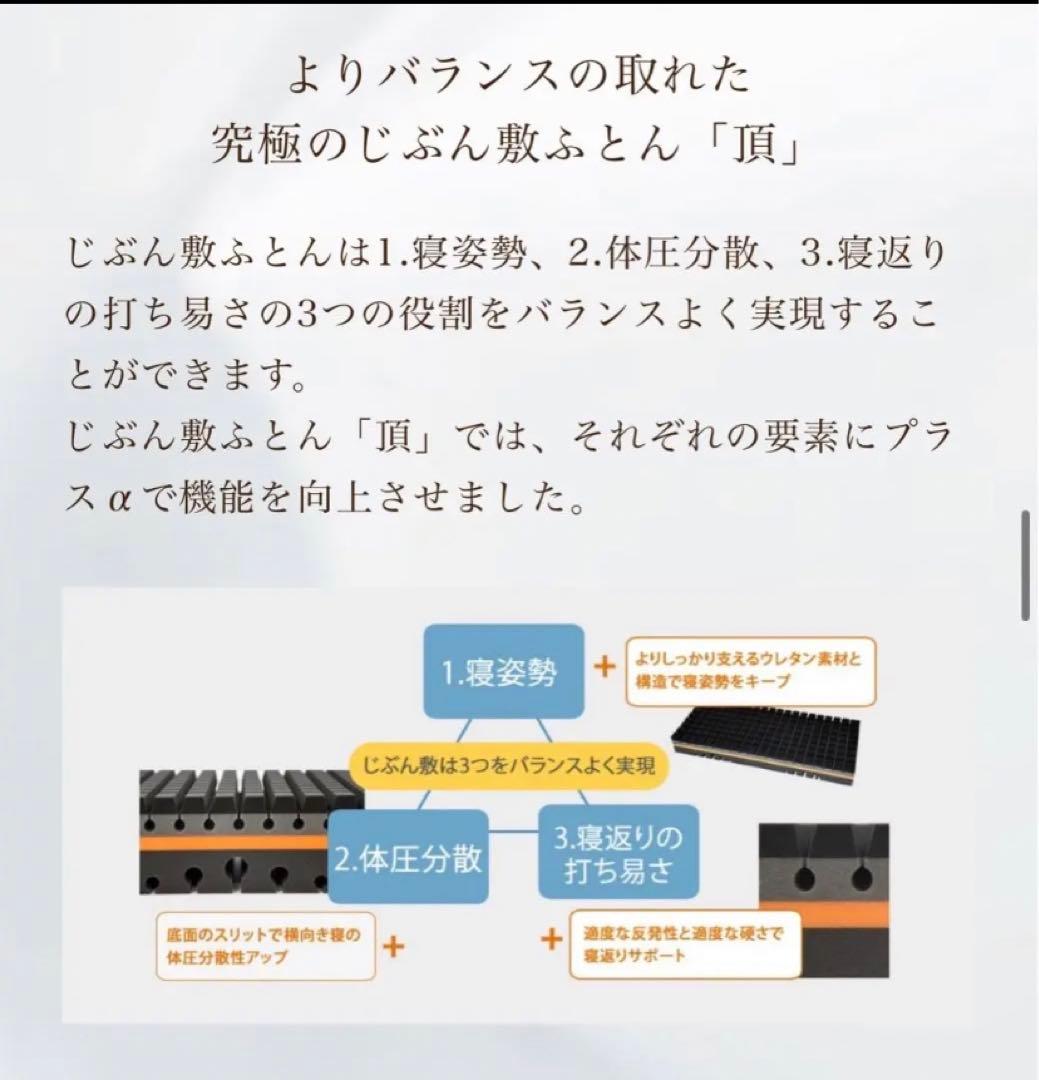 よりバランスの取れた
究極のじぶん敷ふとん「頂」

じぶん敷ふとんは1.寝姿勢、2.体圧分散、3.寝返りの打ち易さの3つの役割をバランスよく実現することができます。
じぶん敷ふとん「頂」では、それぞれの要素にプラスαで機能を向上させました。

1.寝姿勢

+

よりしっかり支えるウレタン素材と構造で寝姿勢をキープ

じぶん敷は3つをバランスよく実現

2.体圧分散

3.寝返りの打ち易さ

底面のスリットで横向き寝の体圧分散性アップ

+

+

適度な反発性と適度な硬さで寝返りサポート