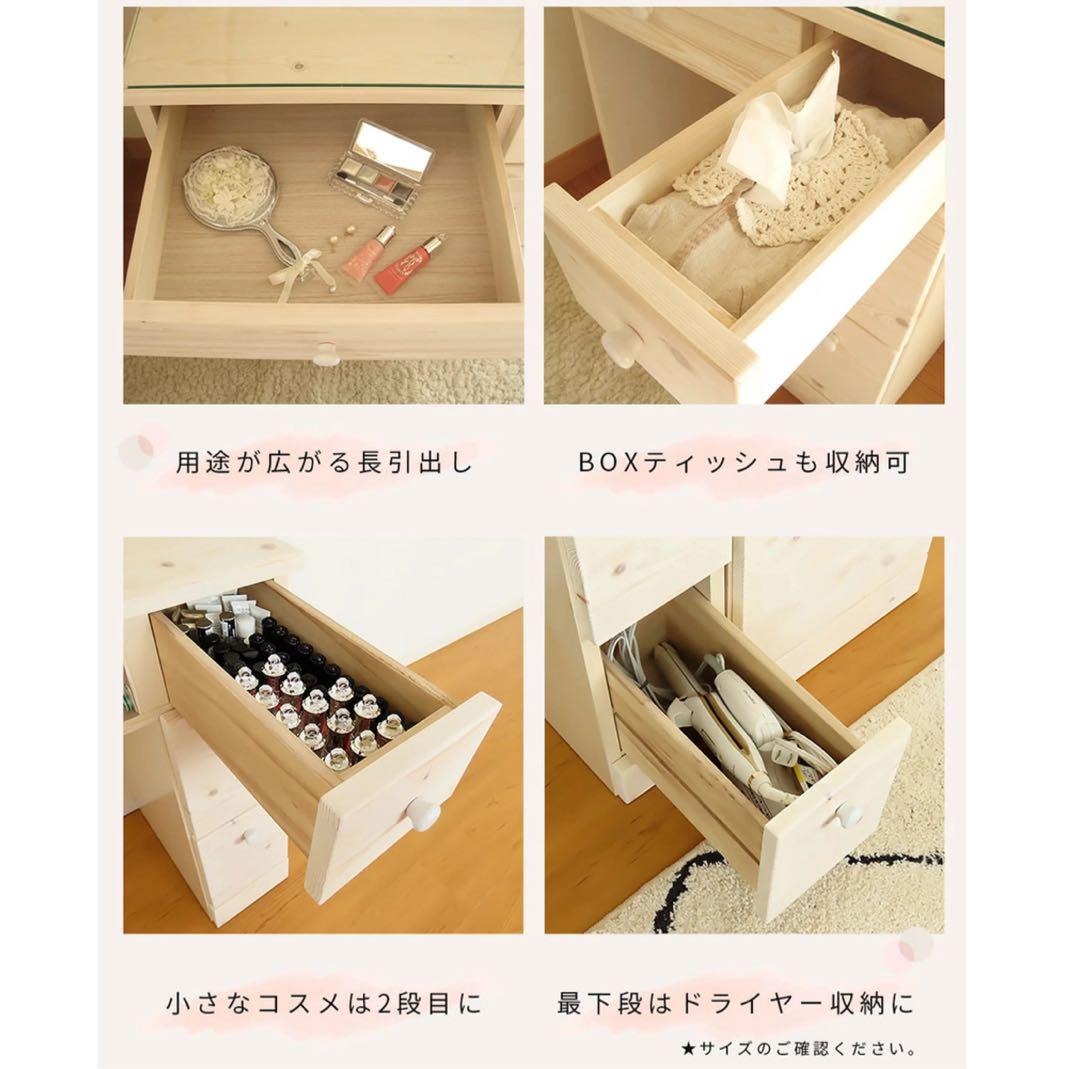 用途が広がる長引出し

BOXティッシュも収納可

小さなコスメは2段目に

最下段はドライヤー収納に

★サイズのご確認ください。