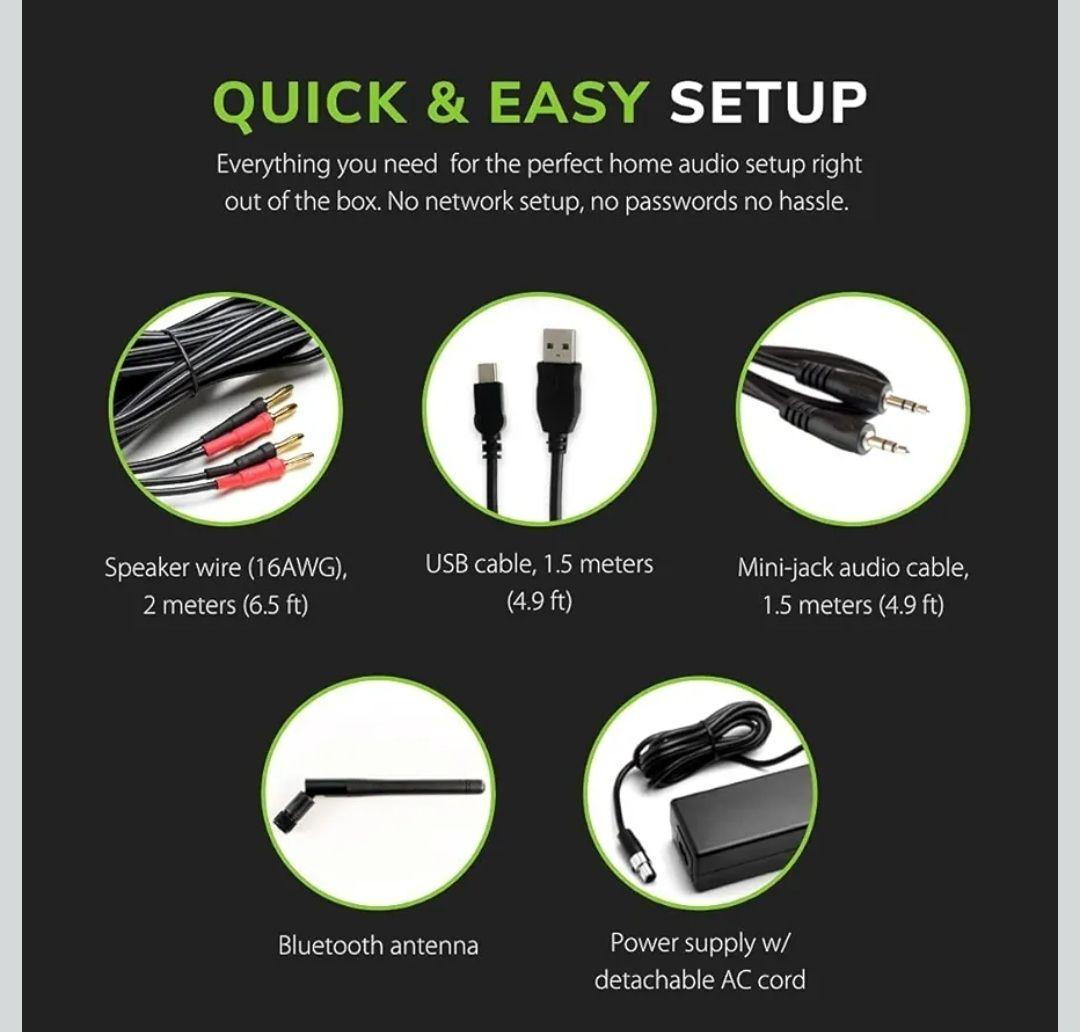 QUICK & EASY SETUP

Everything you need for the perfect home audio setup right out of the box. No network setup, no passwords no hassle.

Speaker wire (16AWG), 2 meters (6.5 ft)

USB cable, 1.5 meters (4.9 ft)

Mini-jack audio cable, 1.5 meters (4.9 ft)

Bluetooth antenna

Power supply w/ detachable AC cord