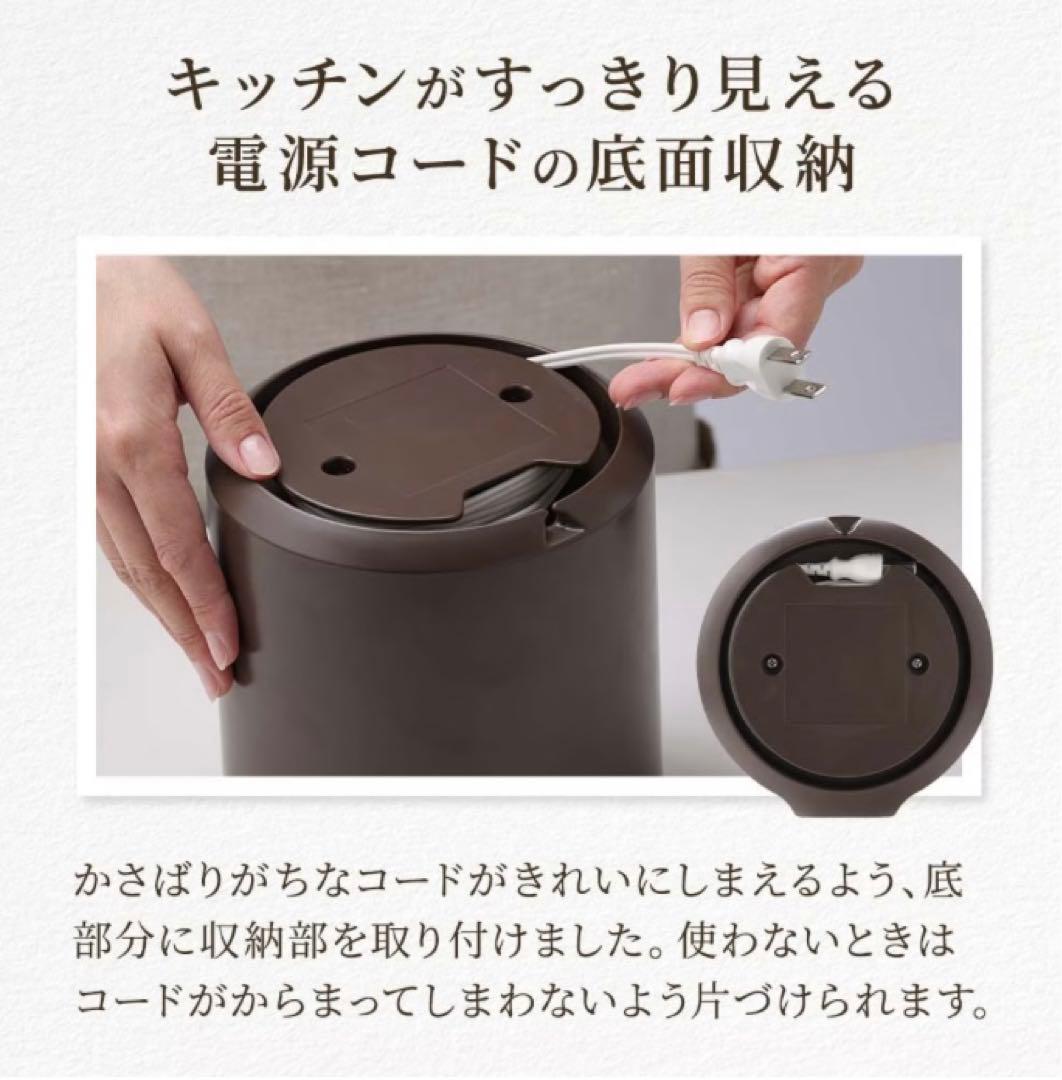 キッチンがすっきり見える
電源コードの底面収納

かさばりがちなコードがきれいにしまえるよう、底部分に収納部を取り付けました。使わないときはコードがからまってしまわないよう片づけられます。