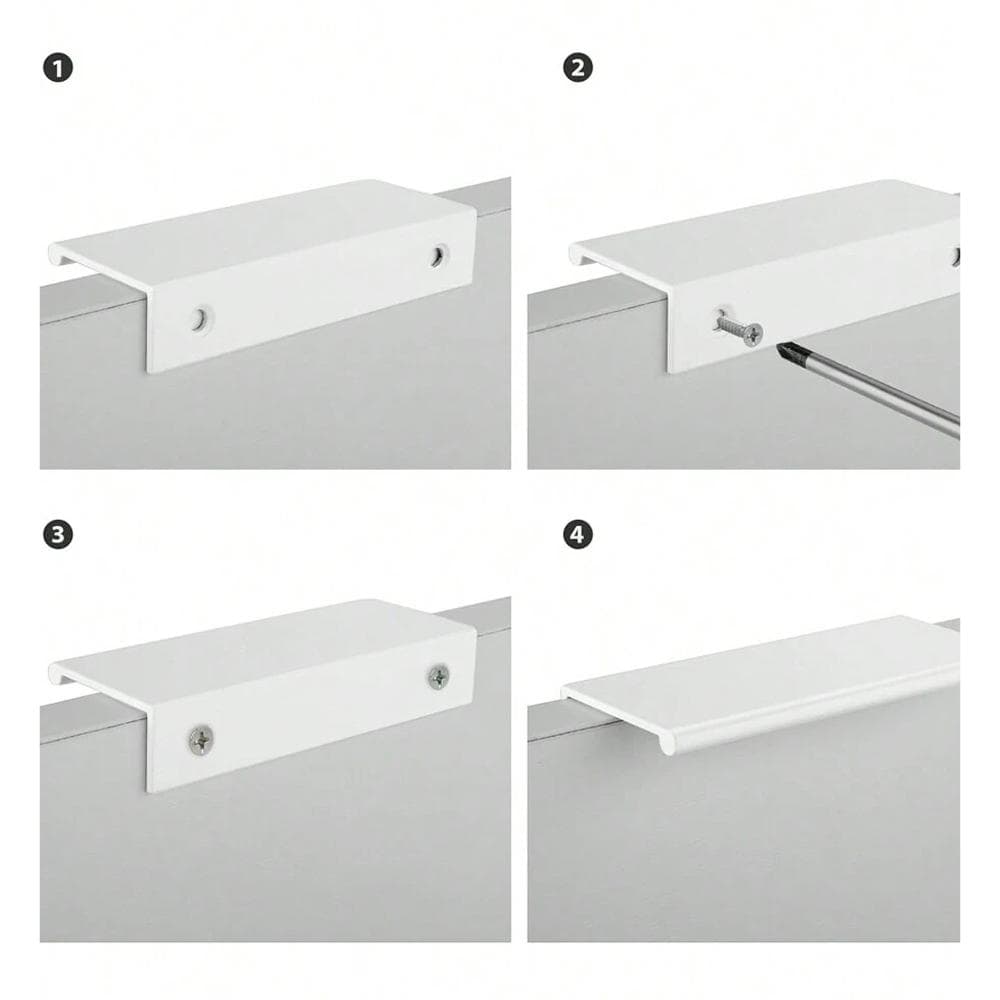 1

2

3

4