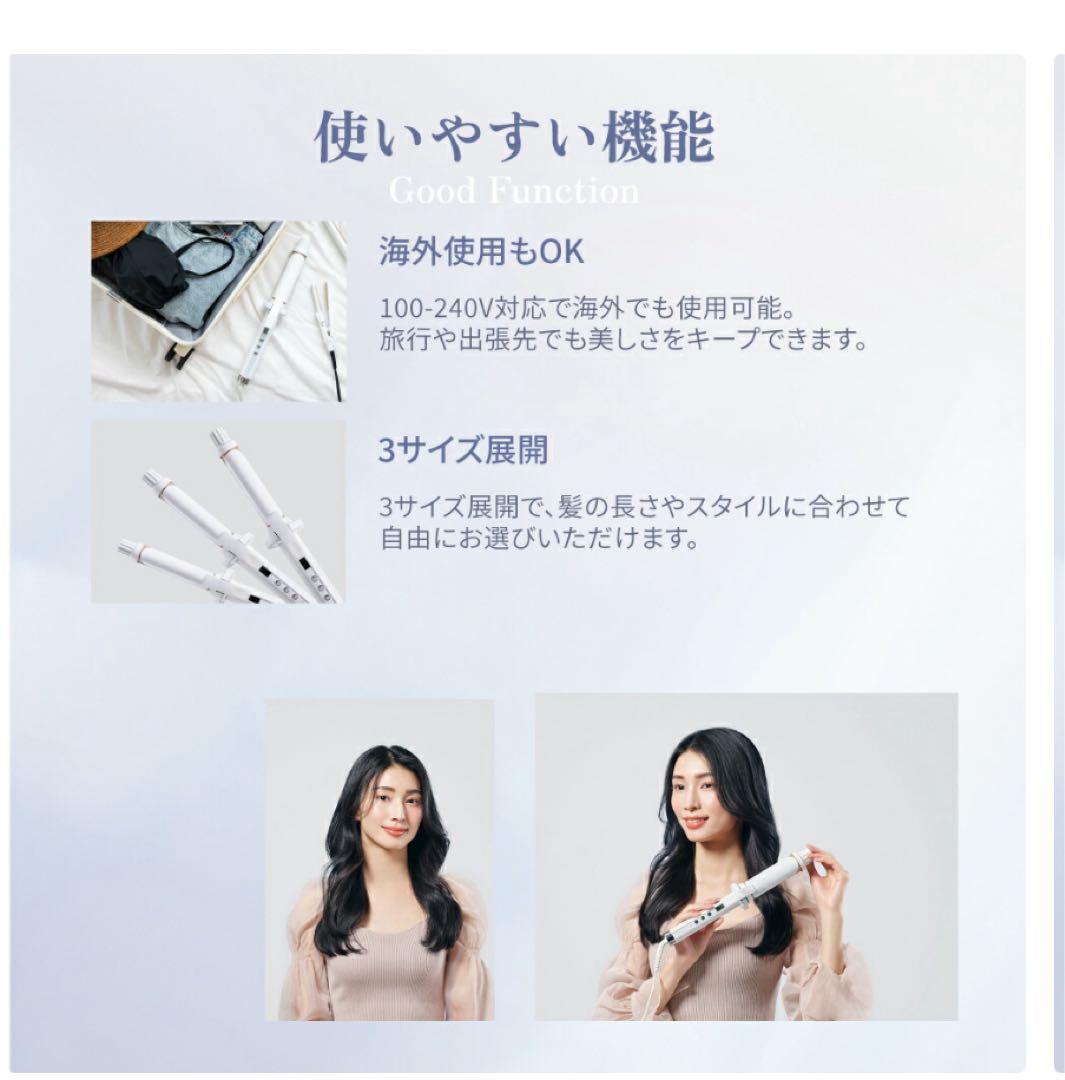 使いやすい機能
Good Function

海外使用もOK

100-240V対応で海外でも使用可能。
旅行や出張先でも美しさをキープできます。

3サイズ展開

3サイズ展開で、髪の長さやスタイルに合わせて
自由にお選びいただけます。