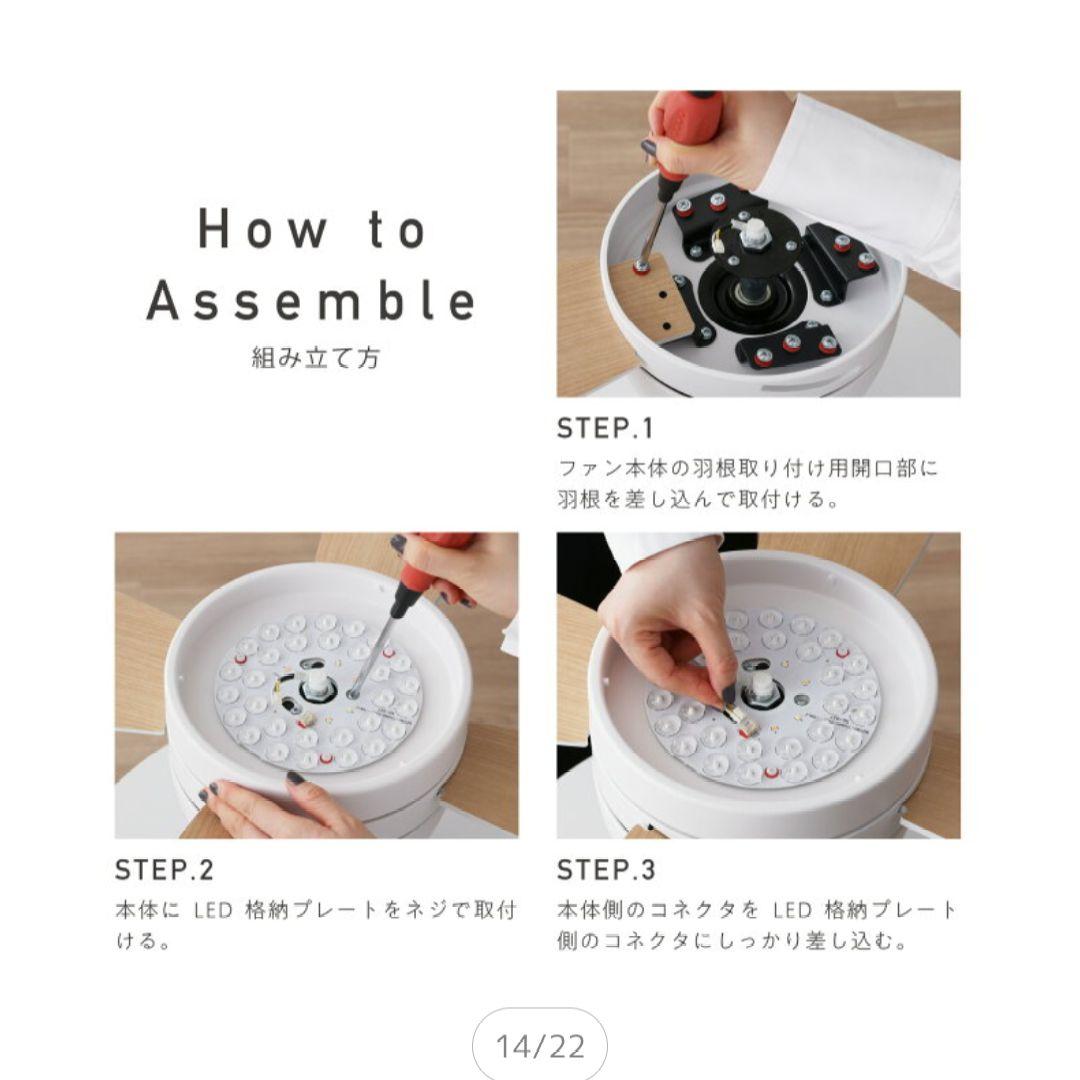 How to Assemble
組み立て方

STEP.1
ファン本体の羽根取り付け用開口部に羽根を差し込んで取付ける。

STEP.2
本体に LED 格納プレートをネジで取付ける。

STEP.3
本体側のコネクタを LED 格納プレート側のコネクタにしっかり差し込む。

14/22