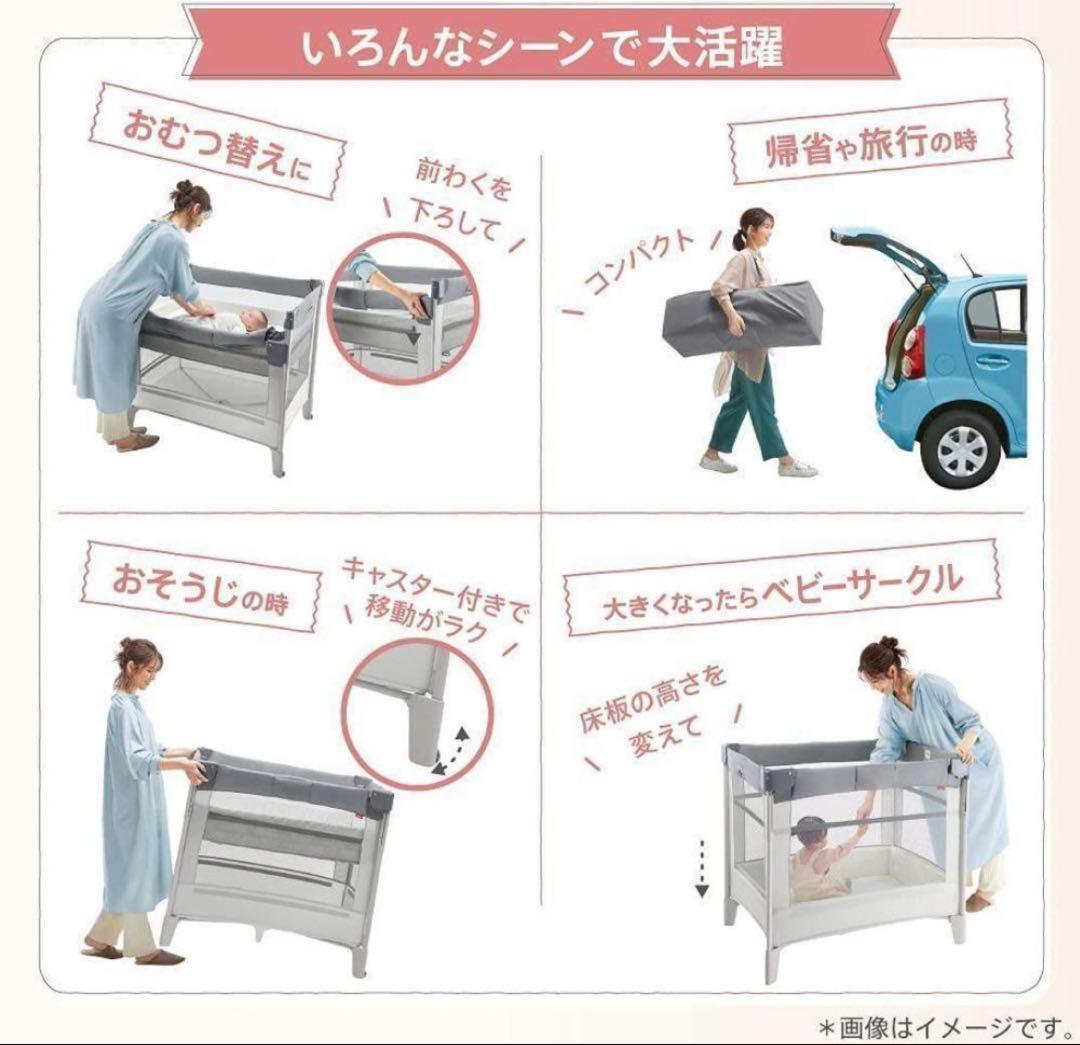 いろんなシーンで大活躍

おむつ替えに

前わくを下ろして

帰省や旅行の時

コンパクト

おそうじの時

キャスター付きで移動がラク

大きくなったらベビーサークル

床板の高さを変えて

＊画像はイメージです。