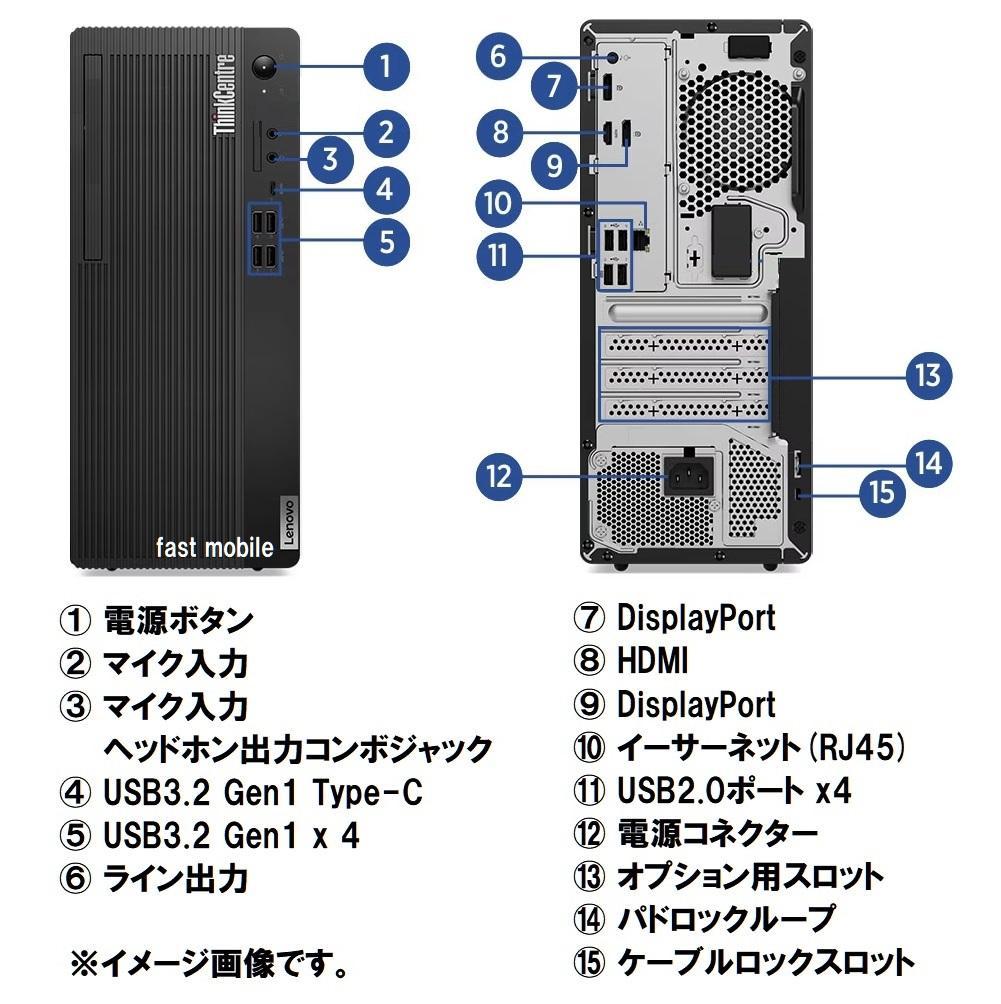 ThinkCentre

1
2
3
4
5

Lenovo

fast mobile

6
7
8
9
10
11
12
13
14
15

① 電源ボタン
② マイク入力
③ マイク入力
ヘッドホン出力コンボジャック
④ USB3.2 Gen1 Type-C
⑤ USB3.2 Gen1 x 4
⑥ ライン出力

※イメージ画像です。

⑦ DisplayPort
⑧ HDMI
⑨ DisplayPort
⑩ イーサーネット(RJ45)
⑪ USB2.0ポート x4
⑫ 電源コネクター
⑬ オプション用スロット
⑭ パドロックループ
⑮ ケーブルロックスロット