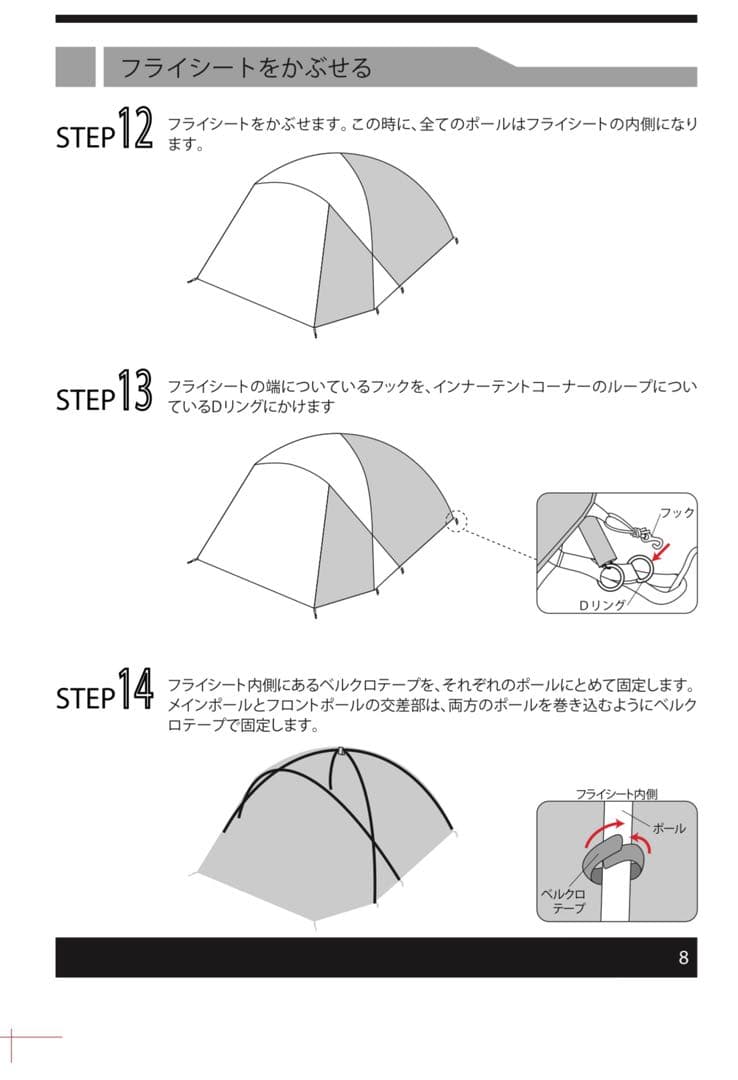 フライシートをかぶせる

STEP12 フライシートをかぶせます。この時に、全てのポールはフライシートの内側になります。

STEP13 フライシートの端についているフックを、インナーテントコーナーのループについているDリングにかけます

フック

Dリング

STEP14 フライシート内側にあるベルクロテープを、それぞれのポールにとめて固定します。メインポールとフロントポールの交差部は、両方のポールを巻き込むようにベルクロテープで固定します。

フライシート内側

ポール

ベルクロテープ

8