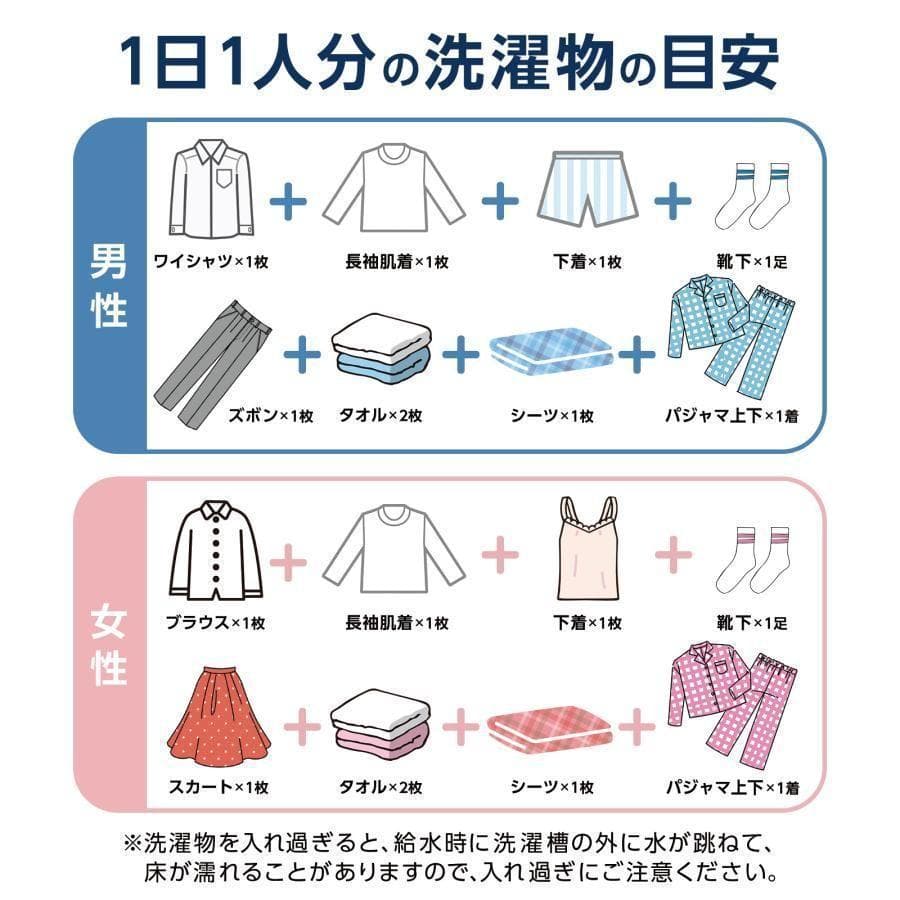 1日1人分の洗濯物の目安

男性

ワイシャツ×1枚 + 長袖肌着×1枚 + 下着×1枚 + 靴下×1足

ズボン×1枚 + タオル×2枚 + シーツ×1枚 + パジャマ上下×1着

女性

ブラウス×1枚 + 長袖肌着×1枚 + 下着×1枚 + 靴下×1足

スカート×1枚 + タオル×2枚 + シーツ×1枚 + パジャマ上下×1着

※洗濯物を入れ過ぎると、給水時に洗濯槽の外に水が跳ねて、床が濡れることがありますので、入れ過ぎにご注意ください。