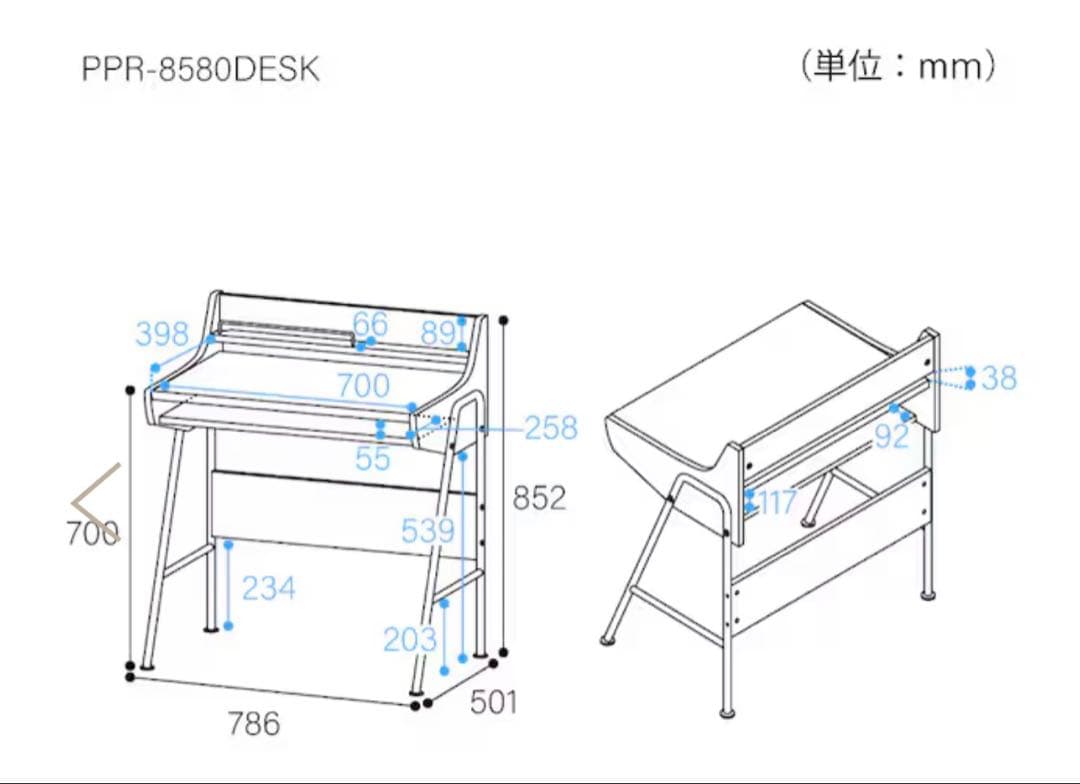 PPR-8580DESK

(単位：mm)

398
66
89
700
258
55
852
700
539
234
203
786
501

38
92
117