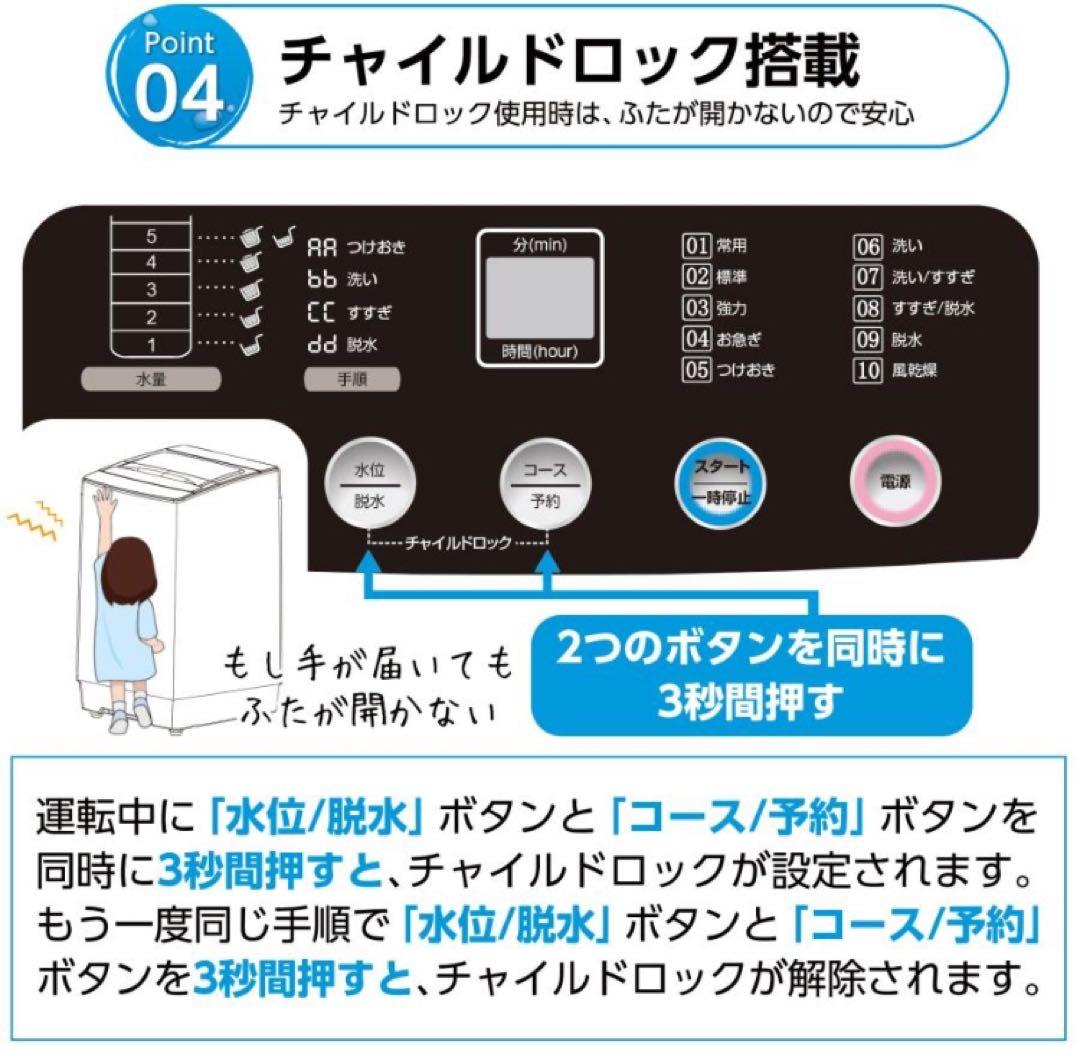 Point 04

チャイルドロック搭載

チャイルドロック使用時は、ふたが開かないので安心

5
4
3
2
1
水量

AA つけおき
bb 洗い
CC すすぎ
dd 脱水
手順

分(min)
時間(hour)

01 常用
02 標準
03 強力
04 お急ぎ
05 つけおき

06 洗い
07 洗い/すすぎ
08 すすぎ/脱水
09 脱水
10 風乾燥

水位
脱水

コース
予約

スタート
一時停止

電源

チャイルドロック

もし手が届いても
ふたが開かない

2つのボタンを同時に
3秒間押す

運転中に「水位/脱水」ボタンと「コース/予約」ボタンを同時に3秒間押すと、チャイルドロックが設定されます。もう一度同じ手順で「水位/脱水」ボタンと「コース/予約」ボタンを3秒間押すと、チャイルドロックが解除されます。