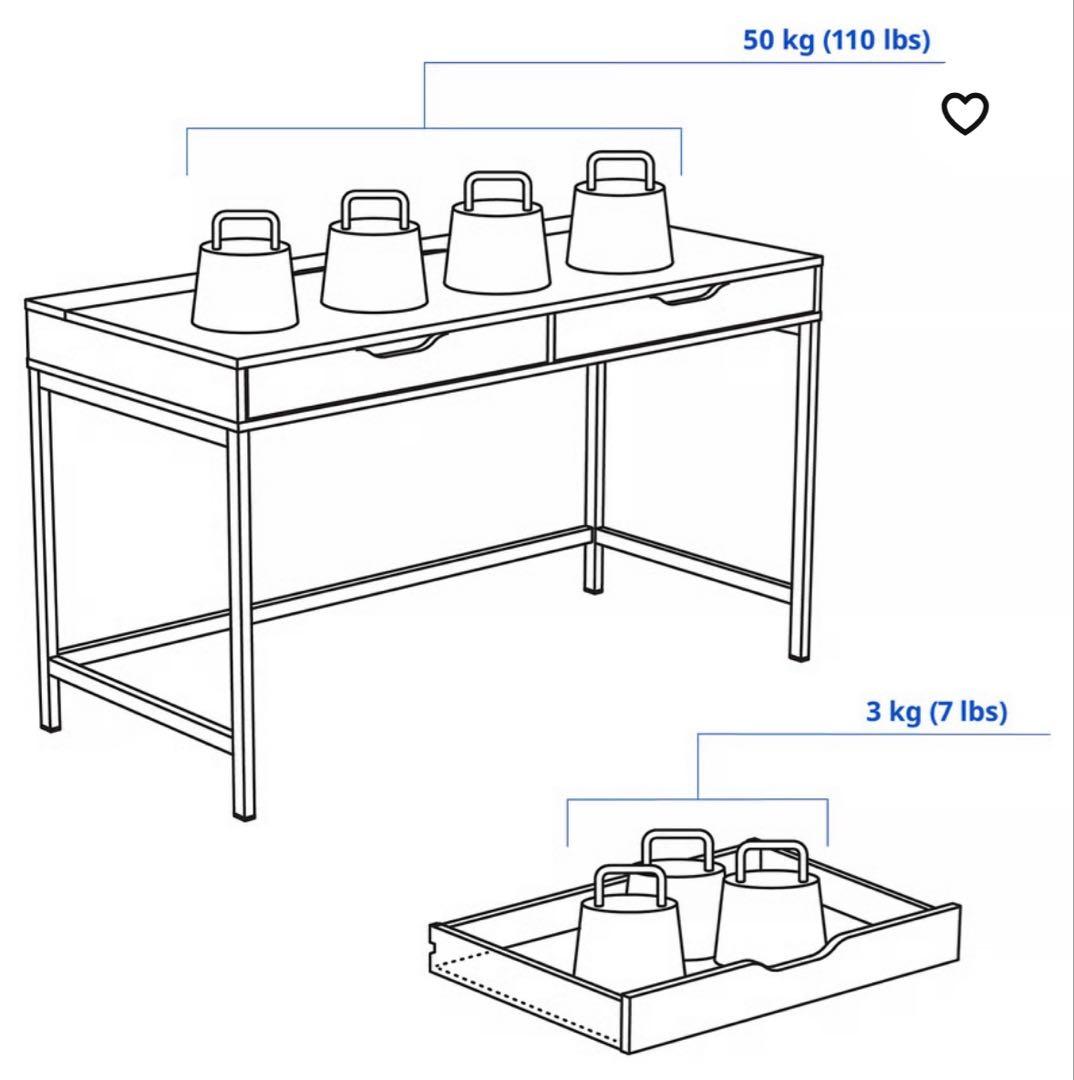 50 kg (110 lbs)

3 kg (7 lbs)