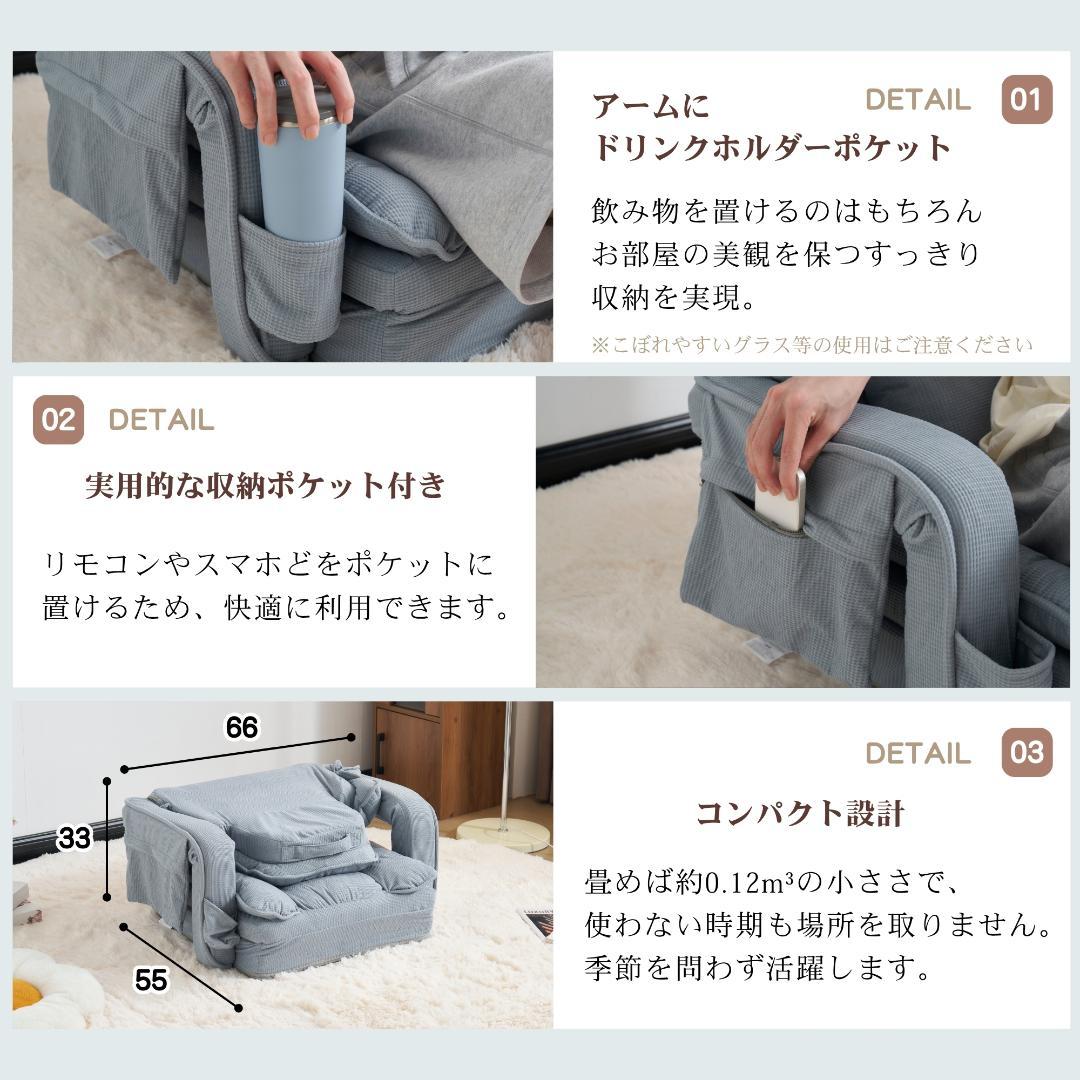 DETAIL 01

アームに
ドリンクホルダーポケット

飲み物を置けるのはもちろん
お部屋の美観を保つすっきり
収納を実現。

※こぼれやすいグラス等の使用はご注意ください

02 DETAIL

実用的な収納ポケット付き

リモコンやスマホどをポケットに
置けるため、快適に利用できます。

66

33

55

DETAIL 03

コンパクト設計

畳めば約0.12m³の小ささで、
使わない時期も場所を取りません。
季節を問わず活躍します。