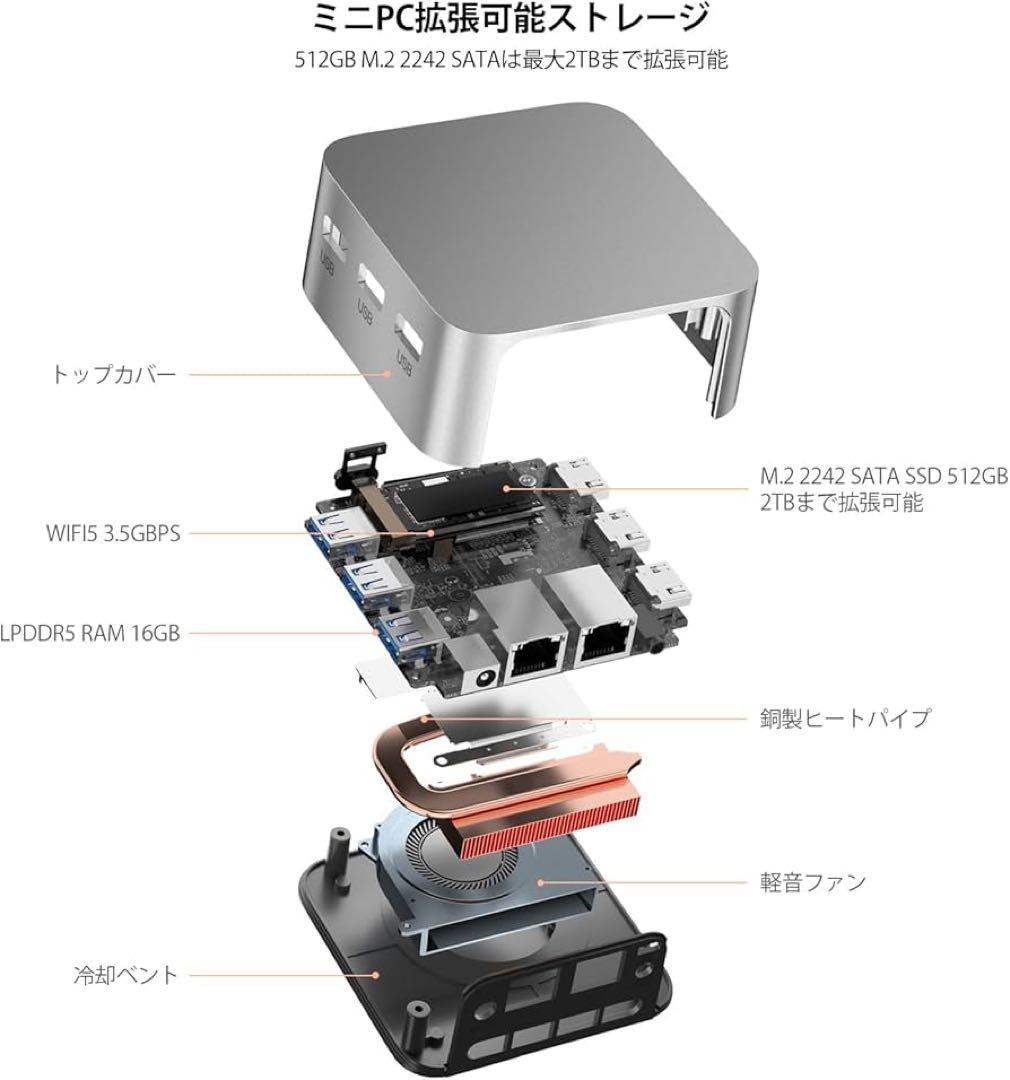 ミニPC拡張可能ストレージ

512GB M.2 2242 SATAは最大2TBまで拡張可能

USB

USB

USB

トップカバー

M.2 2242 SATA SSD 512GB
2TBまで拡張可能

WIFI5 3.5GBPS

LPDDR5 RAM 16GB

銅製ヒートパイプ

軽音ファン

冷却ベント