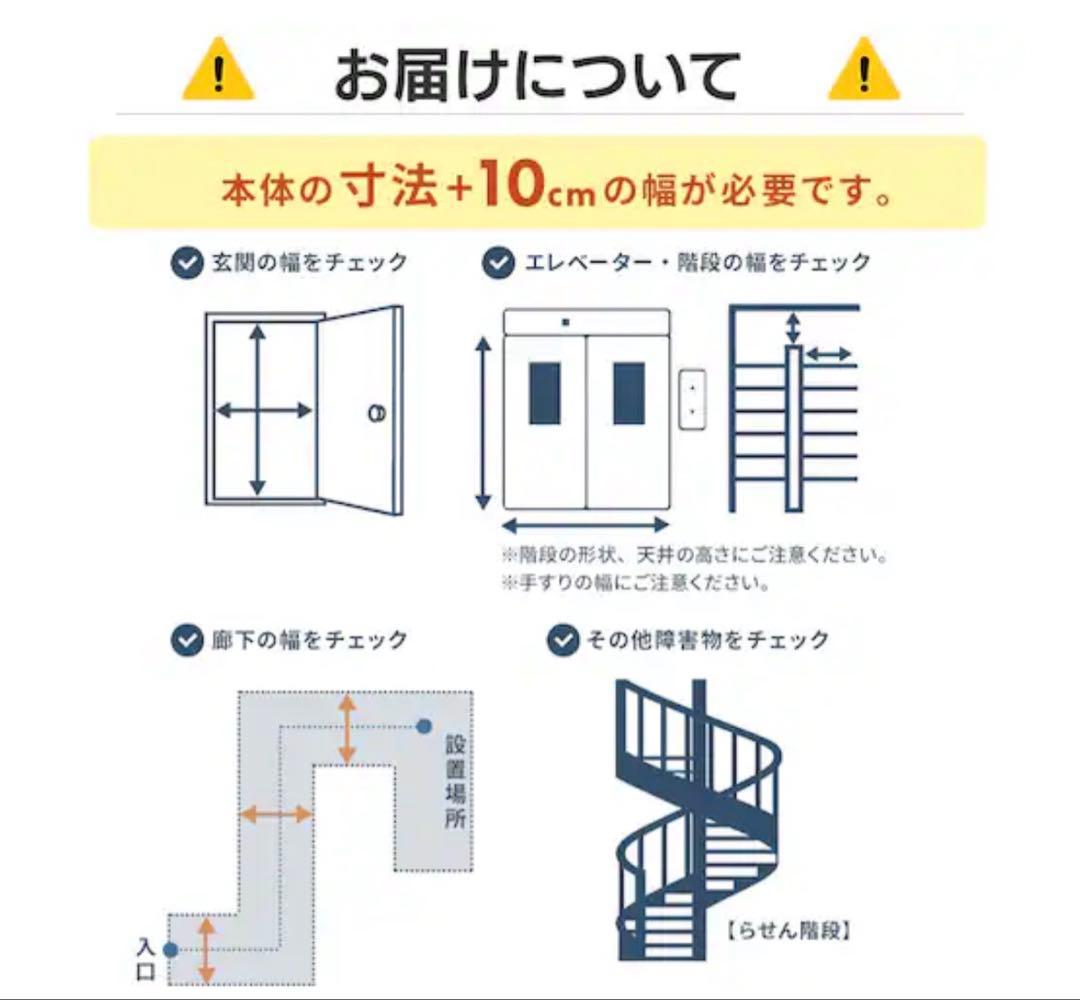 お届けについて

本体の寸法+10cmの幅が必要です。

玄関の幅をチェック

エレベーター・階段の幅をチェック

※階段の形状、天井の高さにご注意ください。
※手すりの幅にご注意ください。

廊下の幅をチェック

設置場所

入口

その他障害物をチェック

【らせん階段】