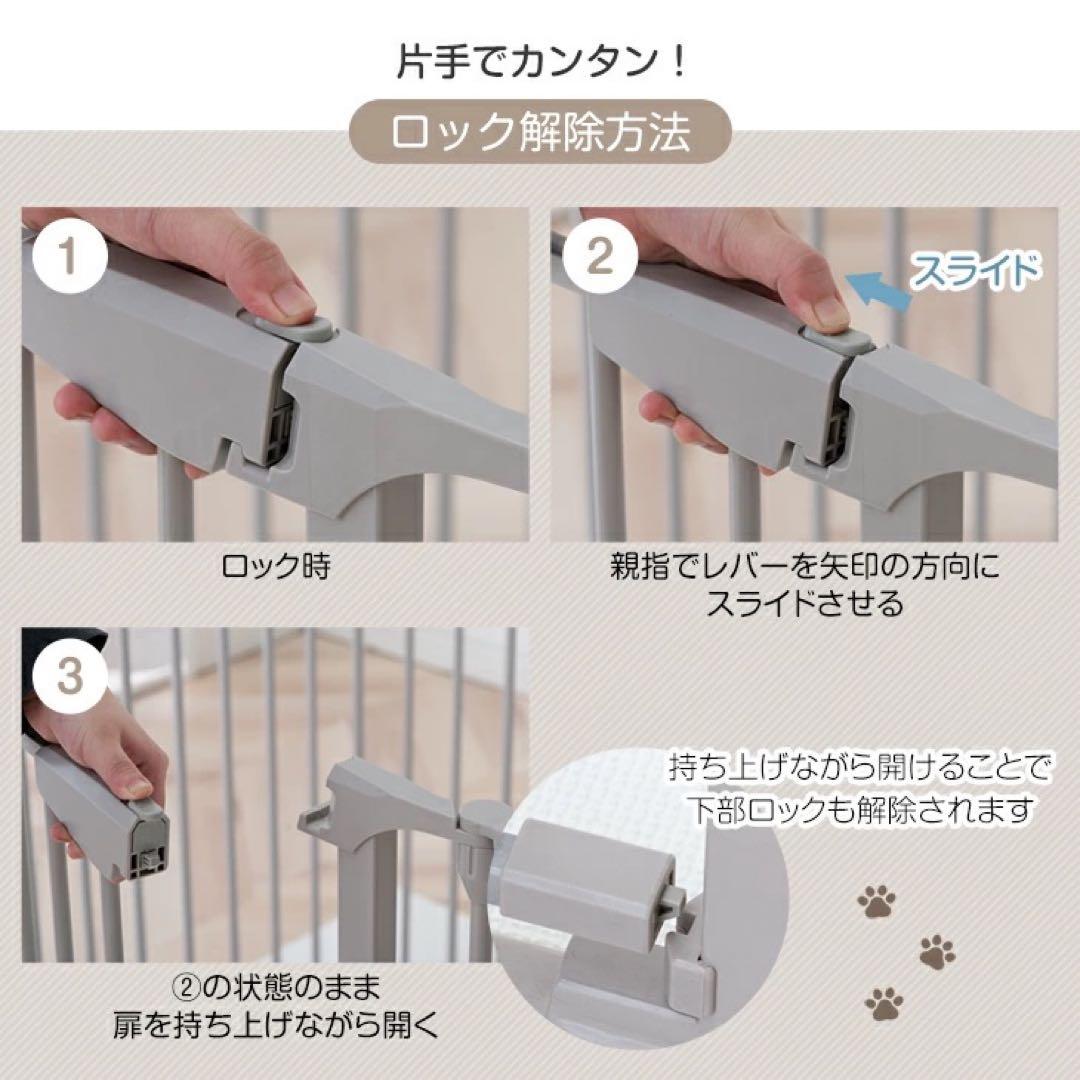 片手でカンタン！

ロック解除方法

1

ロック時

2

スライド

親指でレバーを矢印の方向にスライドさせる

3

持ち上げながら開けることで下部ロックも解除されます

②の状態のまま扉を持ち上げながら開く