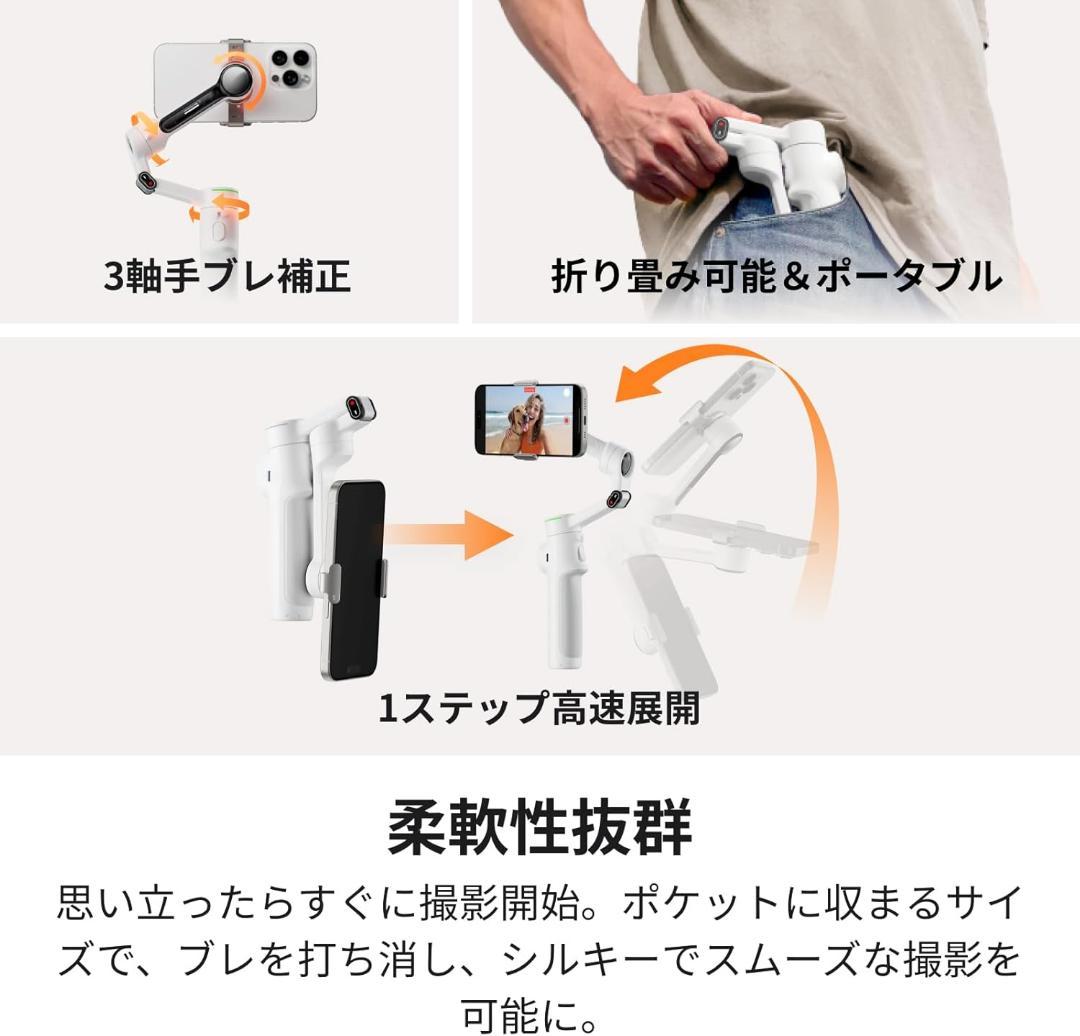 3軸手ブレ補正

折り畳み可能＆ポータブル

1ステップ高速展開

柔軟性抜群

思い立ったらすぐに撮影開始。ポケットに収まるサイズで、ブレを打ち消し、シルキーでスムーズな撮影を可能に。