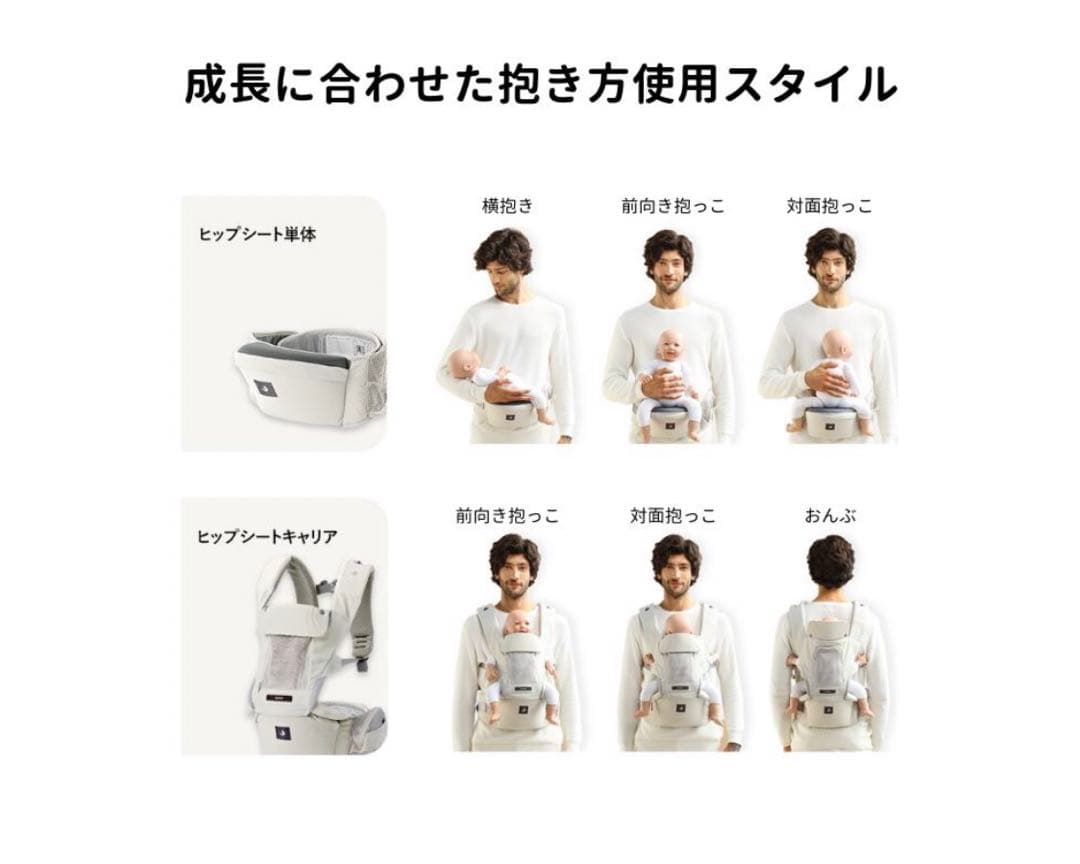 成長に合わせた抱き方使用スタイル

ヒップシート単体

横抱き

前向き抱っこ

対面抱っこ

ヒップシートキャリア

前向き抱っこ

対面抱っこ

おんぶ