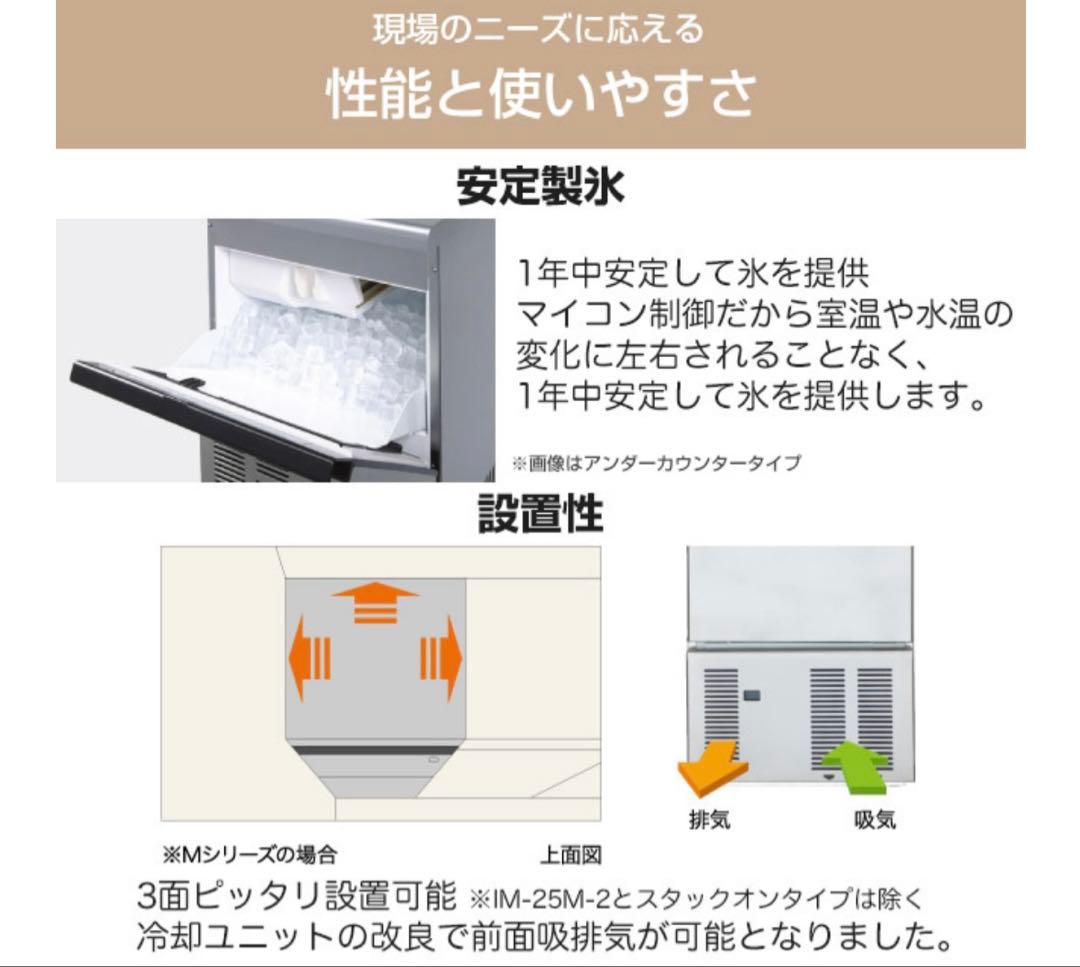 現場のニーズに応える
性能と使いやすさ

安定製氷

1年中安定して氷を提供
マイコン制御だから室温や水温の変化に左右されることなく、1年中安定して氷を提供します。

※画像はアンダーカウンタータイプ

設置性

排気　吸気

※Mシリーズの場合　上面図

3面ピッタリ設置可能 ※IM-25M-2とスタックオンタイプは除く
冷却ユニットの改良で前面吸排気が可能となりました。