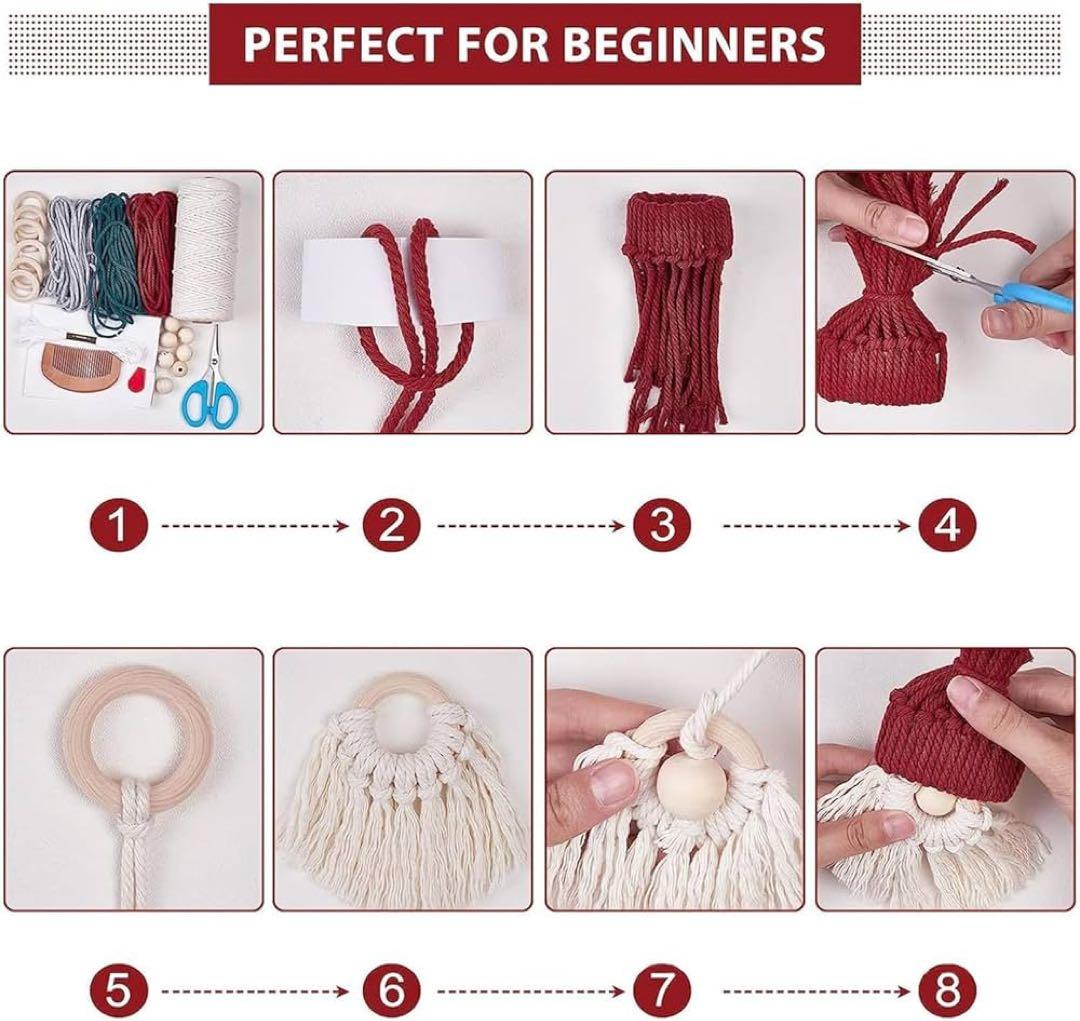 PERFECT FOR BEGINNERS

1 2 3 4

5 6 7 8