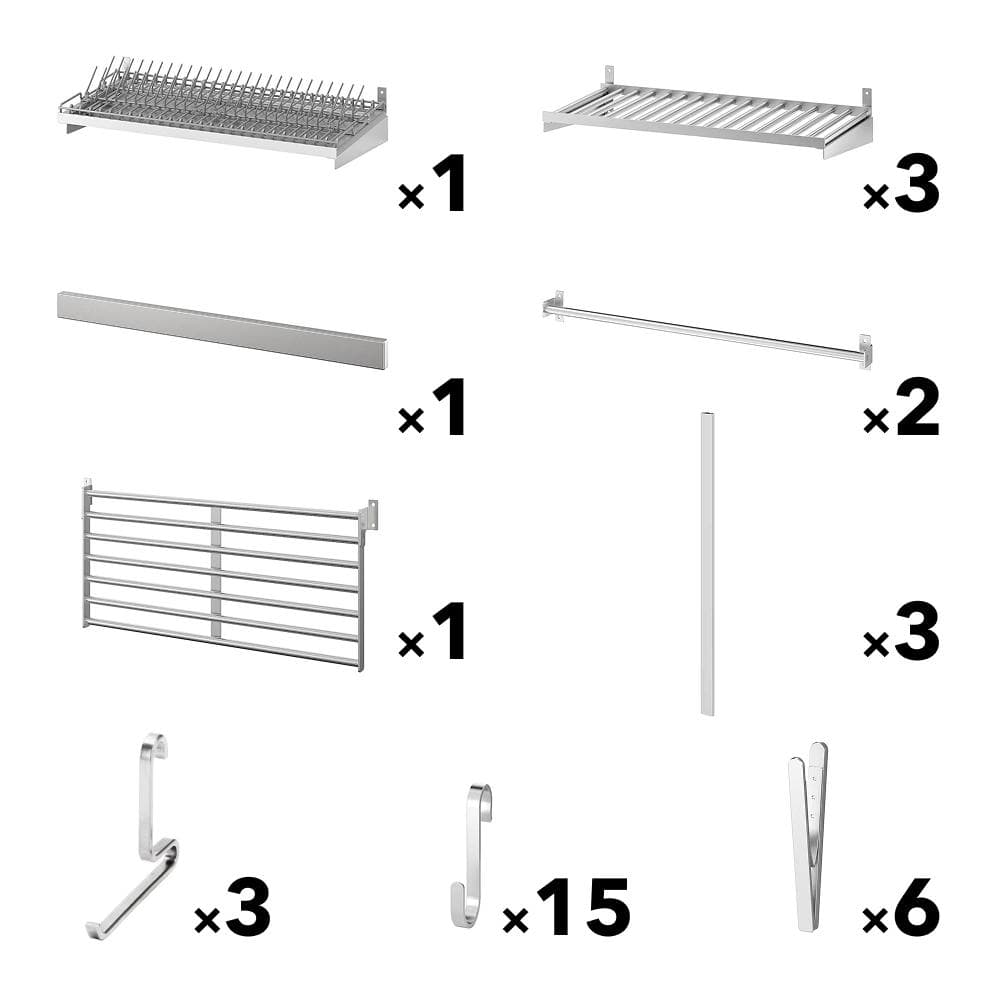 ×1
×3
×1
×2
×1
×3
×3
×15
×6