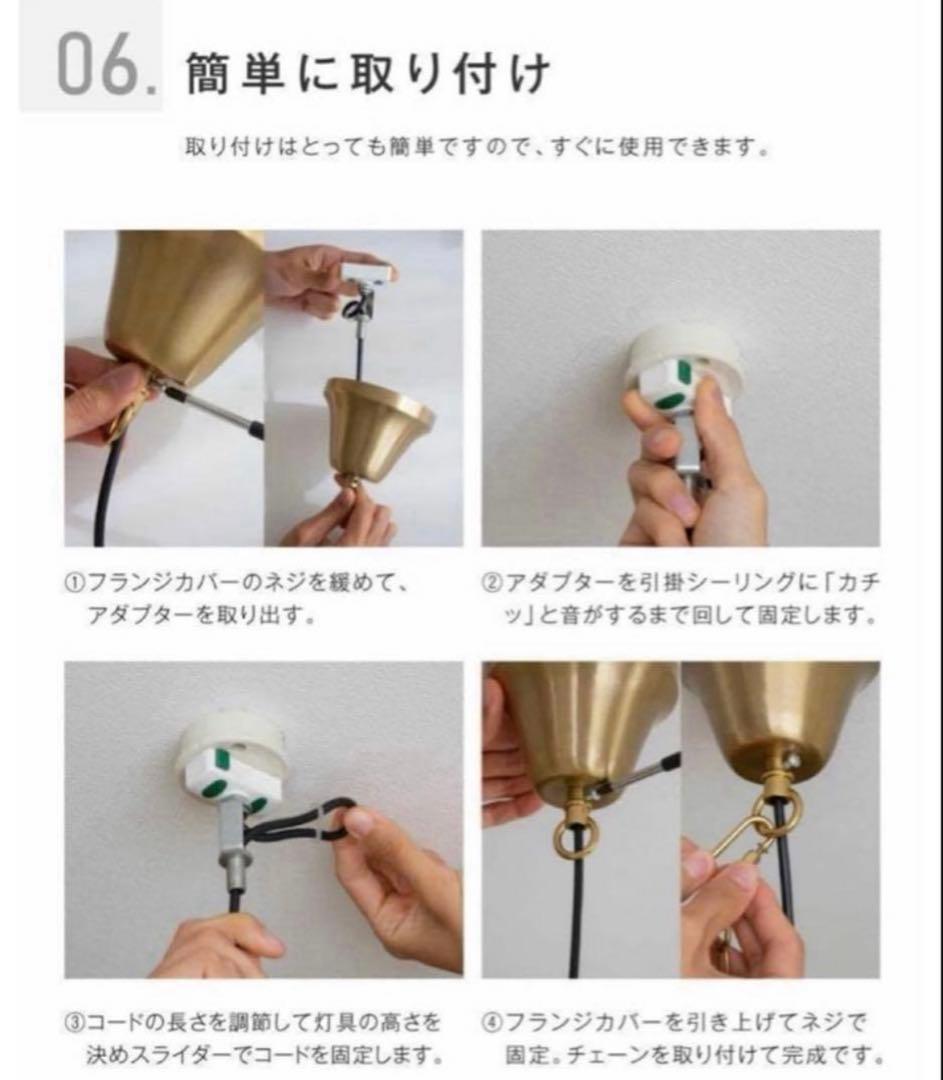 06. 簡単に取り付け

取り付けはとっても簡単ですので、すぐに使用できます。

①フランジカバーのネジを緩めて、アダプターを取り出す。

②アダプターを引掛シーリングに「カチッ」と音がするまで回して固定します。

③コードの長さを調節して灯具の高さを決めスライダーでコードを固定します。

④フランジカバーを引き上げてネジで固定。チェーンを取り付けて完成です。