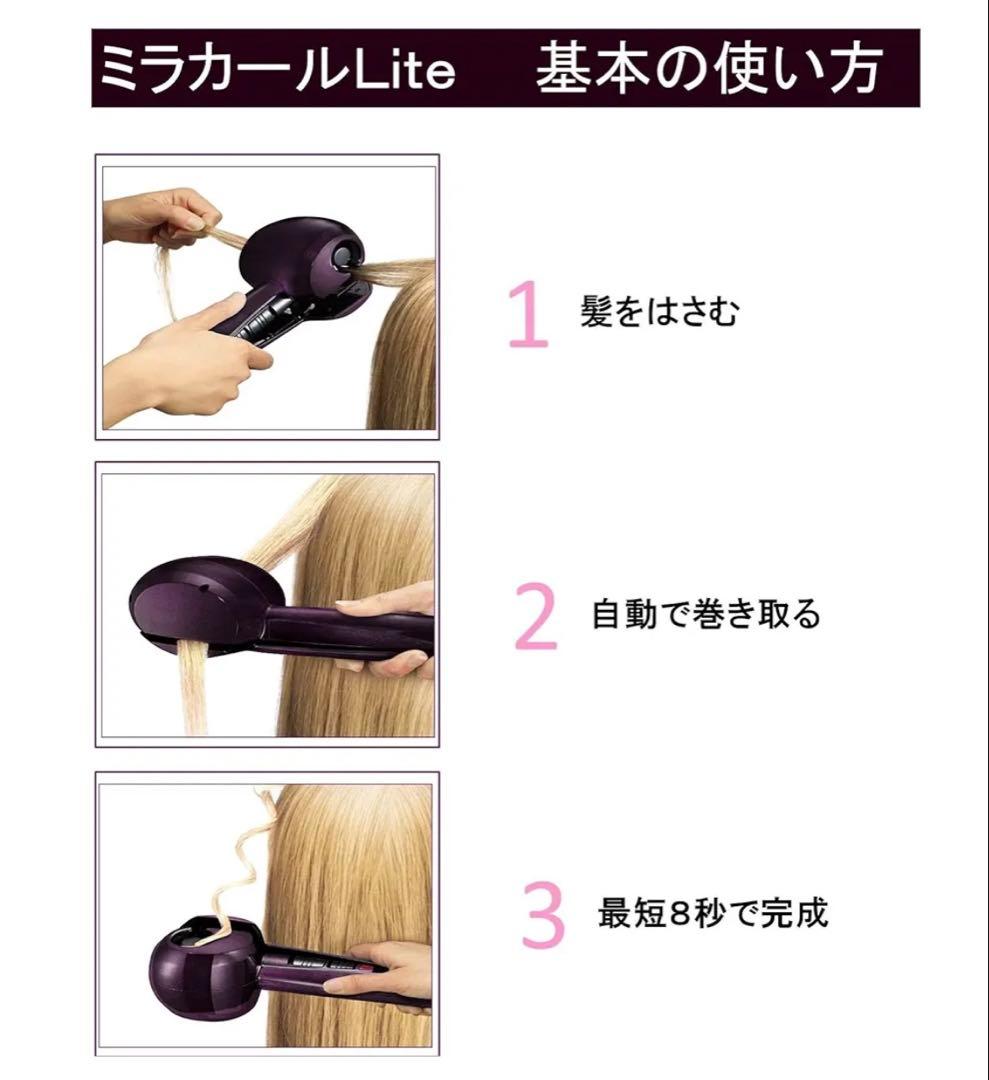 ミラカールLite　基本の使い方

1 髪をはさむ

2 自動で巻き取る

3 最短8秒で完成